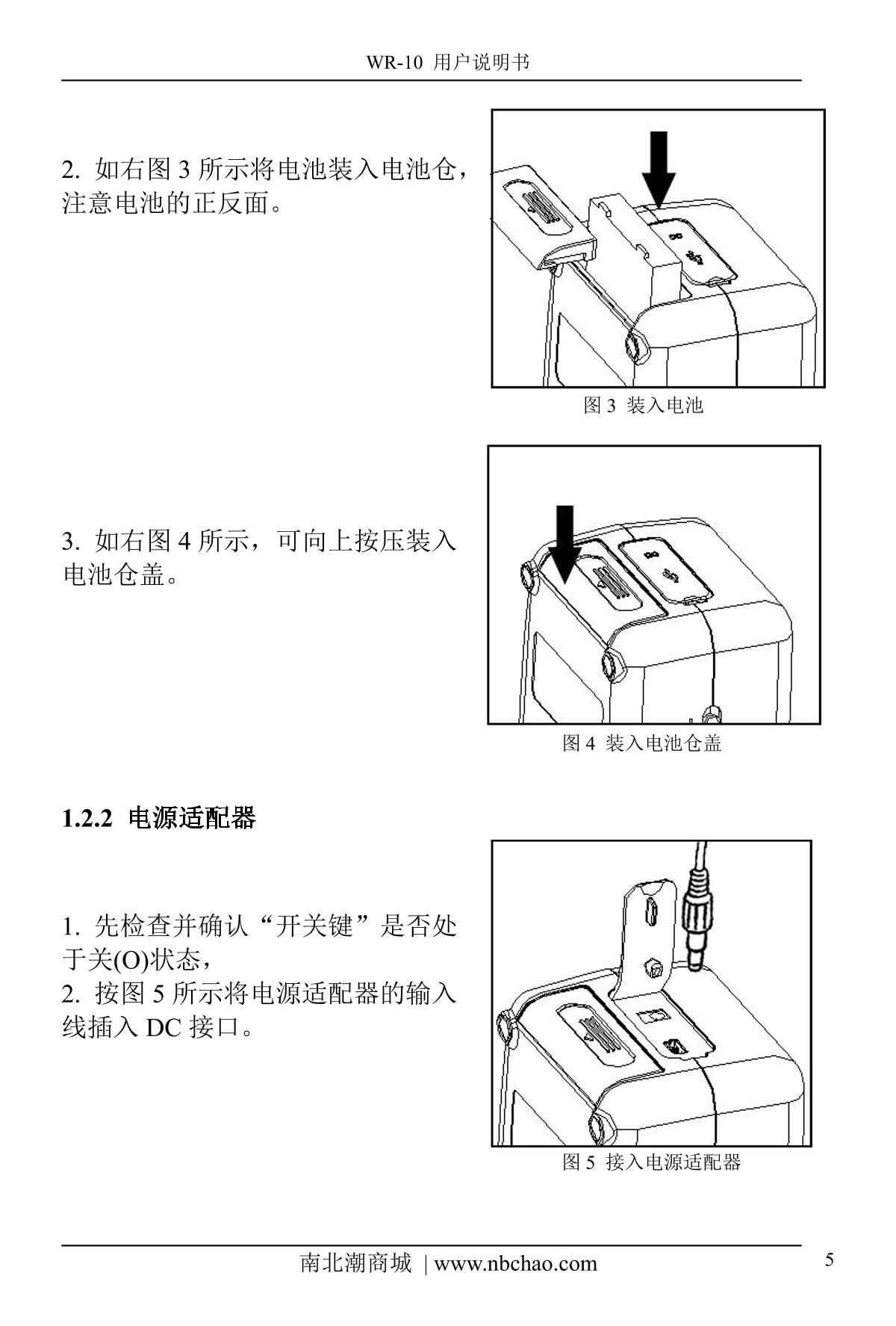 WR-10 用户说明书

2. 如右图 3 所示将电池装入电池仓，注意电池的正反面。

图 3 装入电池

3. 如右图 4 所示，可向上按压装入电池仓盖。

图 4 装入电池仓盖

1.2.2 电源适配器

1. 先检查并确认“开关键”是否处于关(O)状态，
2. 按图 5 所示将电源适配器的输入线插入 DC 接口。

图 5 接入电源适配器

南北潮商城 | www.nbchao.com

5