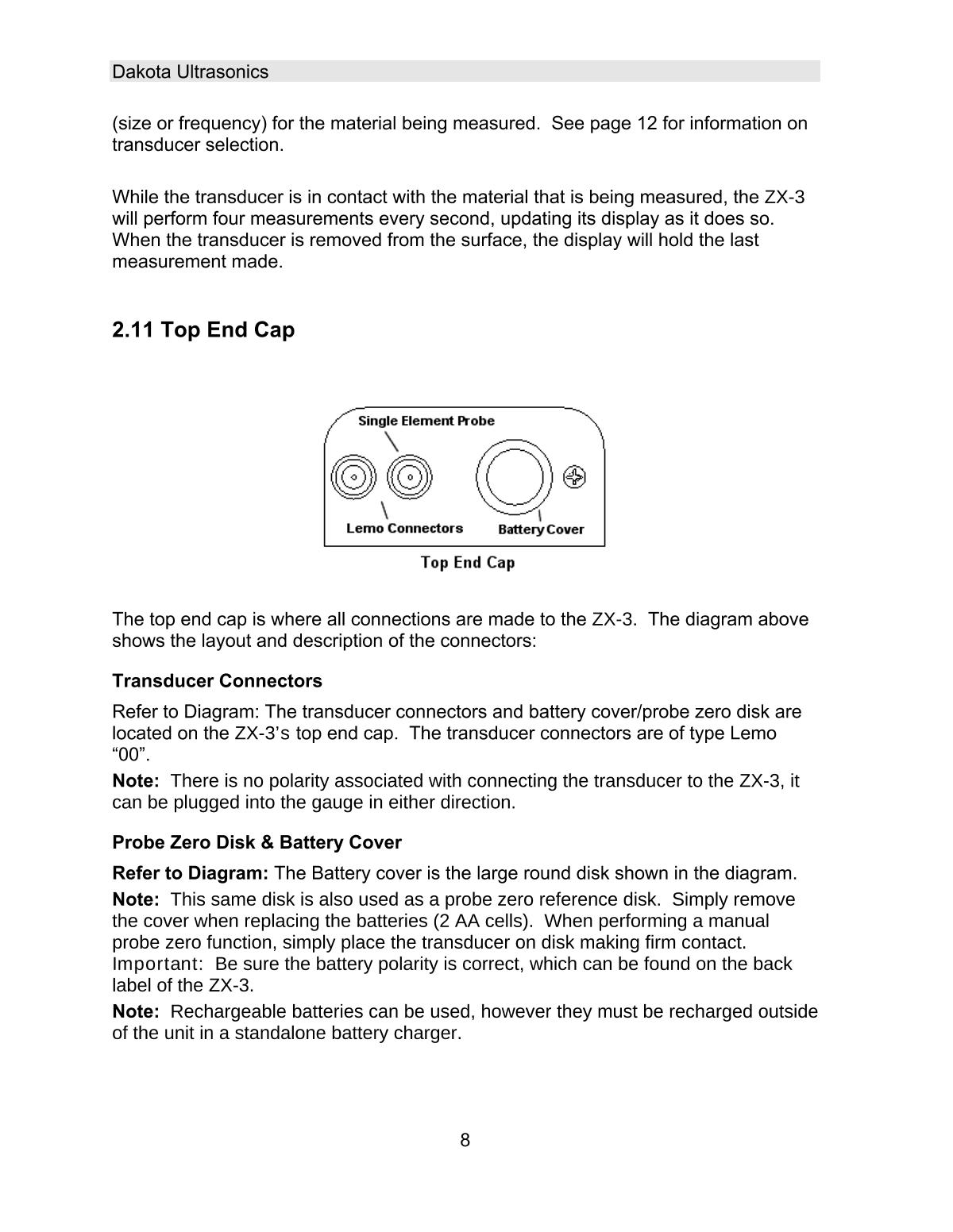 Dakota Ultrasonics

(size or frequency) for the material being measured. See page 12 for information on transducer selection.

While the transducer is in contact with the material that is being measured, the ZX-3 will perform four measurements every second, updating its display as it does so. When the transducer is removed from the surface, the display will hold the last measurement made.

2.11 Top End Cap

Single Element Probe

Lemo Connectors

Battery Cover

Top End Cap

The top end cap is where all connections are made to the ZX-3. The diagram above shows the layout and description of the connectors:

Transducer Connectors

Refer to Diagram: The transducer connectors and battery cover/probe zero disk are located on the ZX-3's top end cap. The transducer connectors are of type Lemo "00".

Note: There is no polarity associated with connecting the transducer to the ZX-3, it can be plugged into the gauge in either direction.

Probe Zero Disk & Battery Cover

Refer to Diagram: The Battery cover is the large round disk shown in the diagram.

Note: This same disk is also used as a probe zero reference disk. Simply remove the cover when replacing the batteries (2 AA cells). When performing a manual probe zero function, simply place the transducer on disk making firm contact. Important: Be sure the battery polarity is correct, which can be found on the back label of the ZX-3.

Note: Rechargeable batteries can be used, however they must be recharged outside of the unit in a standalone battery charger.

8