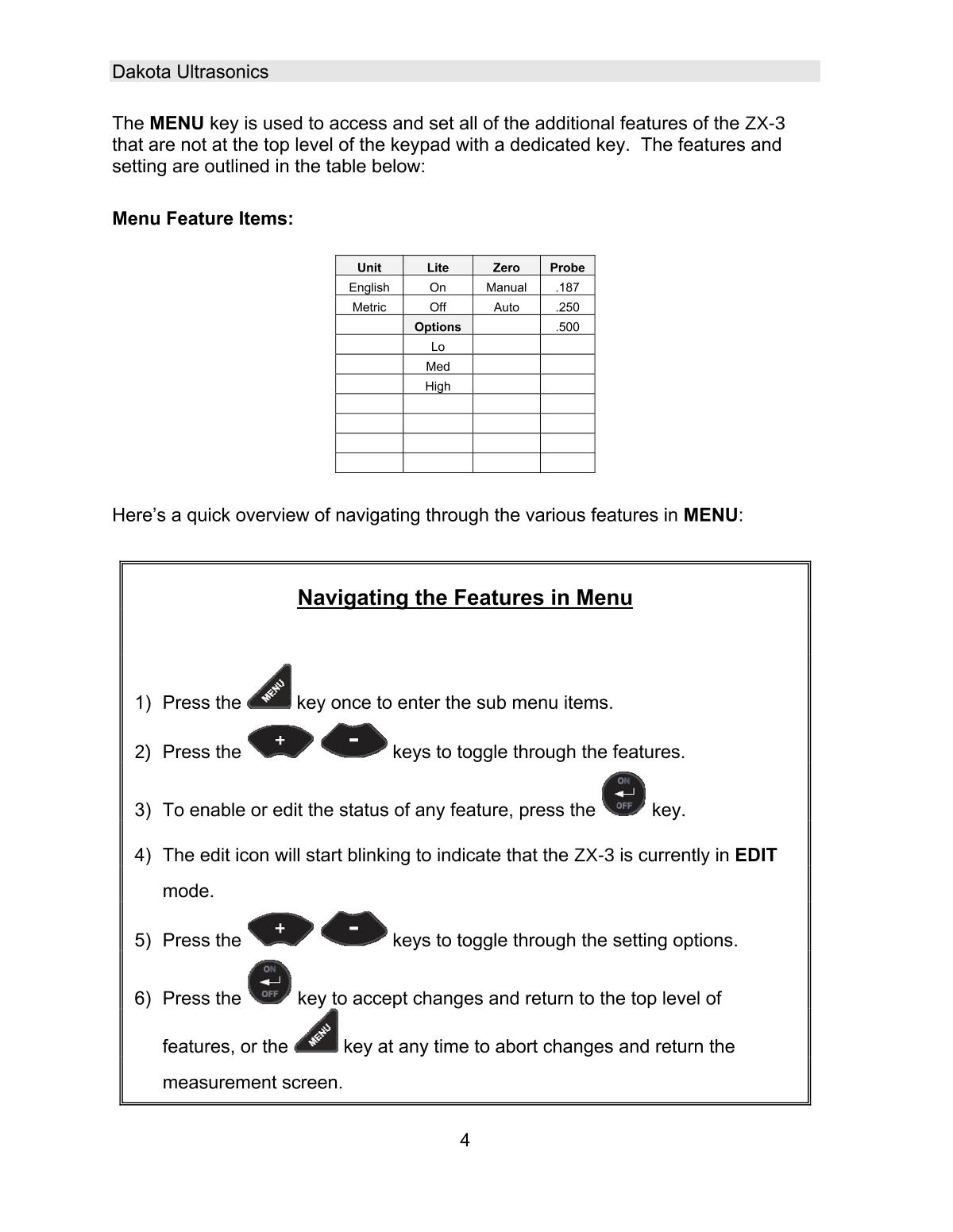 Dakota Ultrasonics

The **MENU** key is used to access and set all of the additional features of the ZX-3 that are not at the top level of the keypad with a dedicated key. The features and setting are outlined in the table below:

**Menu Feature Items:**

| Unit | Lite | Zero | Probe |
|---|---|---|---|
| English | On | Manual | .187 |
| Metric | Off | Auto | .250 |
| | Options | | .500 |
| | Lo | | |
| | Med | | |
| | High | | |
| | | | |
| | | | |
| | | | |
| | | | |

Here's a quick overview of navigating through the various features in **MENU**:

Navigating the Features in Menu

1) Press the MENU key once to enter the sub menu items.

2) Press the + - keys to toggle through the features.

3) To enable or edit the status of any feature, press the ON OFF key.

4) The edit icon will start blinking to indicate that the ZX-3 is currently in **EDIT** mode.

5) Press the + - keys to toggle through the setting options.

6) Press the ON OFF key to accept changes and return to the top level of features, or the MENU key at any time to abort changes and return the measurement screen.

4