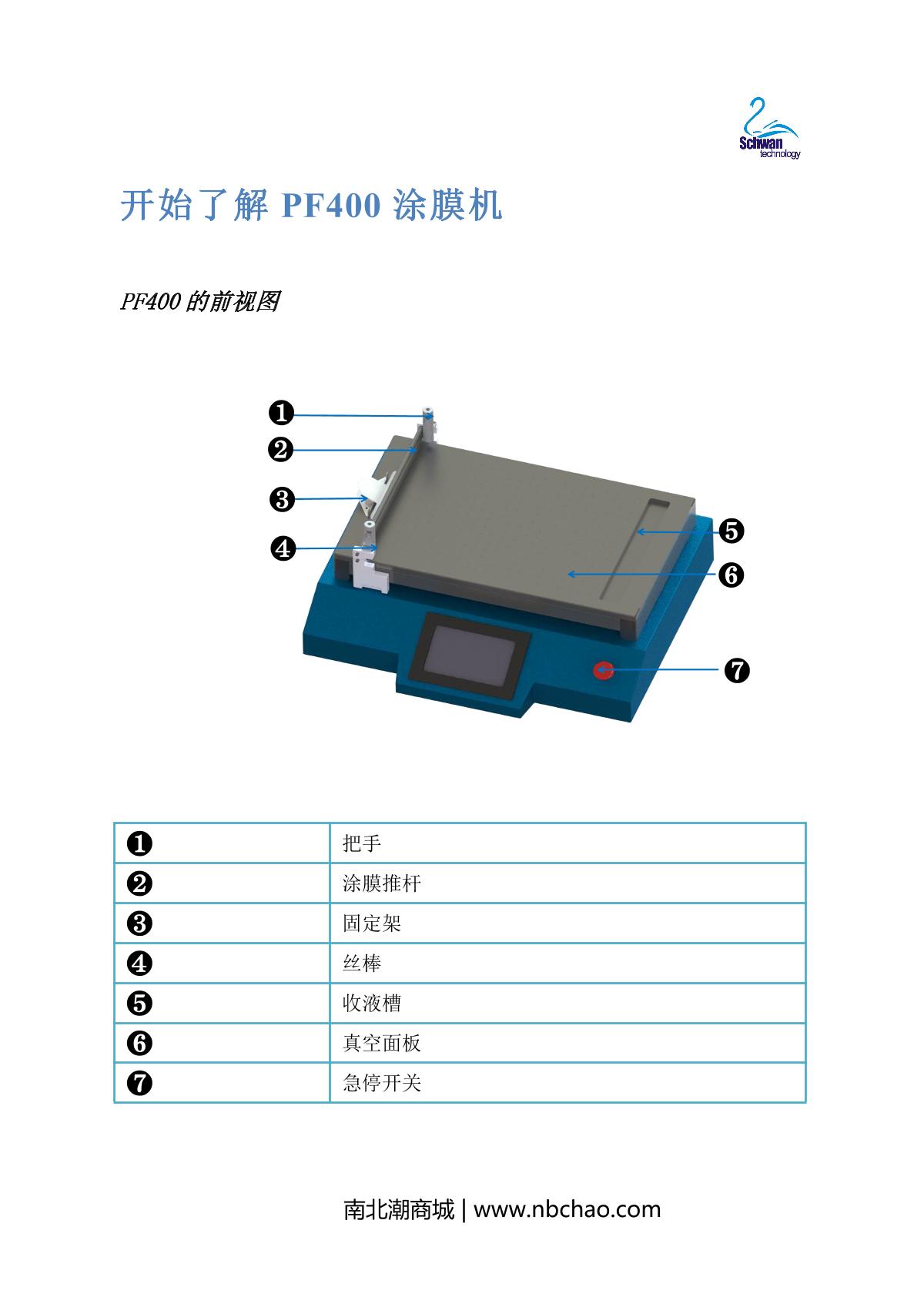 Schwan
technology

开始了解 PF400 涂膜机

PF400 的前视图

❶
❷
❸
❹
❺
❻
❼

| ❶ | 把手 |
|---|---|
| ❷ | 涂膜推杆 |
| ❸ | 固定架 |
| ❹ | 丝棒 |
| ❺ | 收液槽 |
| ❻ | 真空面板 |
| ❼ | 急停开关 |

南北潮商城 | www.nbchao.com