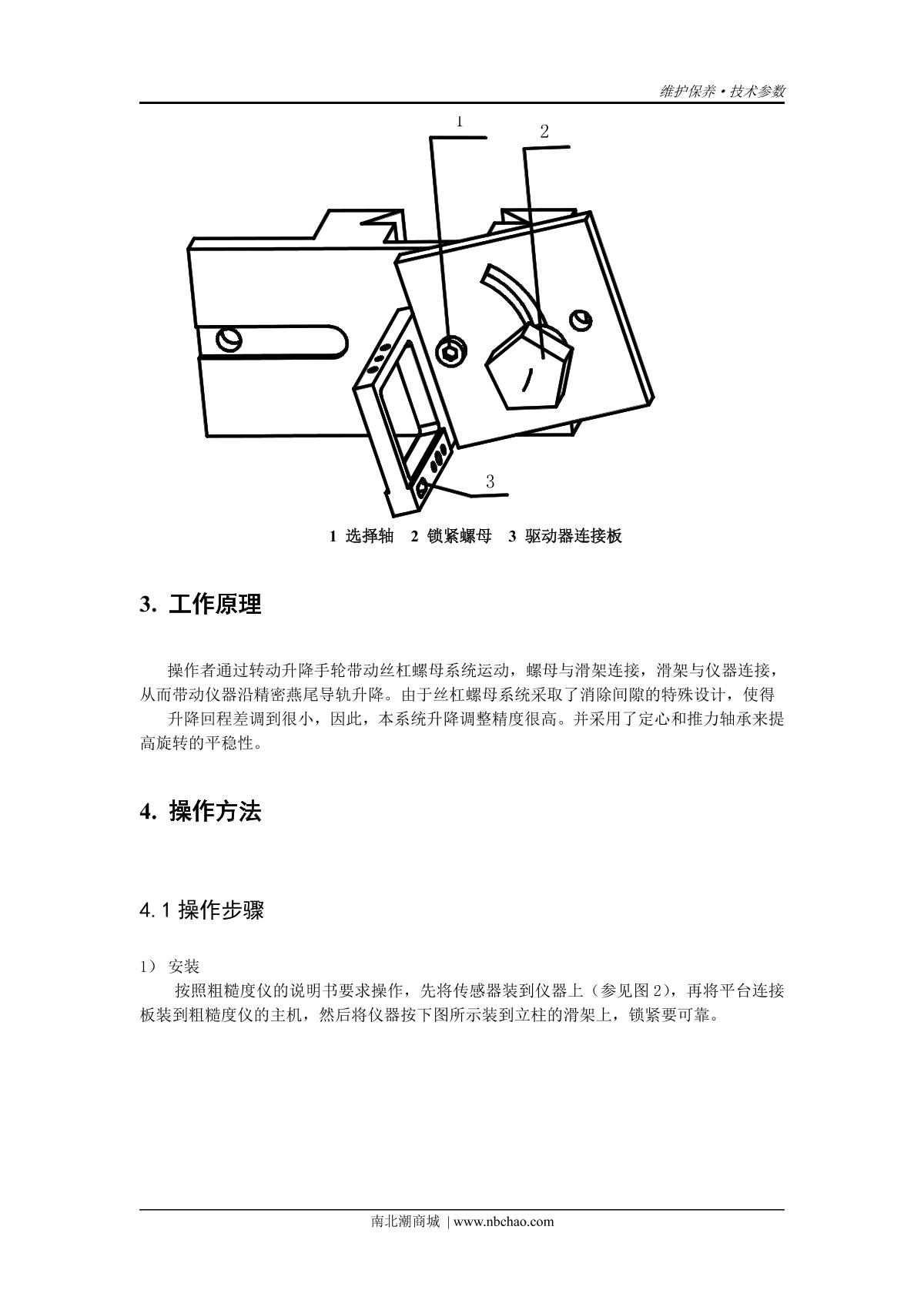 维护保养 • 技术参数

1
2
3

1 选择轴 2 锁紧螺母 3 驱动器连接板

3. 工作原理

操作者通过转动升降手轮带动丝杠螺母系统运动，螺母与滑架连接，滑架与仪器连接，从而带动仪器沿精密燕尾导轨升降。由于丝杠螺母系统采取了消除间隙的特殊设计，使得

升降回程差调到很小，因此，本系统升降调整精度很高。并采用了定心和推力轴承来提高旋转的平稳性。

4. 操作方法

4.1 操作步骤

1） 安装

按照粗糙度仪的说明书要求操作，先将传感器装到仪器上（参见图 2），再将平台连接板装到粗糙度仪的主机，然后将仪器按下图所示装到立柱的滑架上，锁紧要可靠。

南北潮商城 | www.nbchao.com