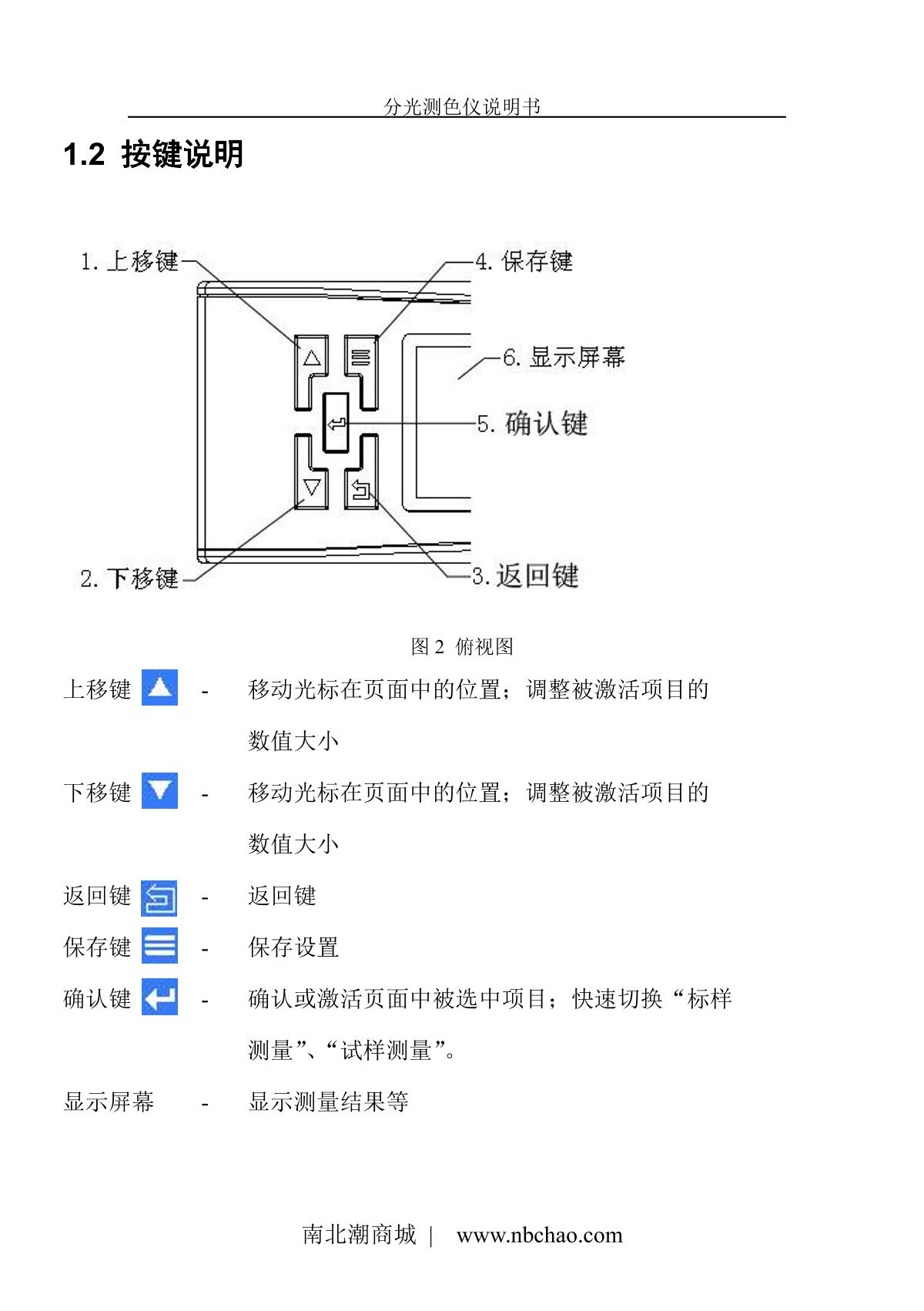 分光测色仪说明书

1.2 按键说明

1. 上移键
4. 保存键
6. 显示屏幕
5. 确认键
2. 下移键
3. 返回键

图 2 俯视图

上移键 - 移动光标在页面中的位置；调整被激活项目的数值大小

下移键 - 移动光标在页面中的位置；调整被激活项目的数值大小

返回键 - 返回键

保存键 - 保存设置

确认键 - 确认或激活页面中被选中项目；快速切换“标样测量”、“试样测量”。

显示屏幕 - 显示测量结果等

南北潮商城 | www.nbchao.com