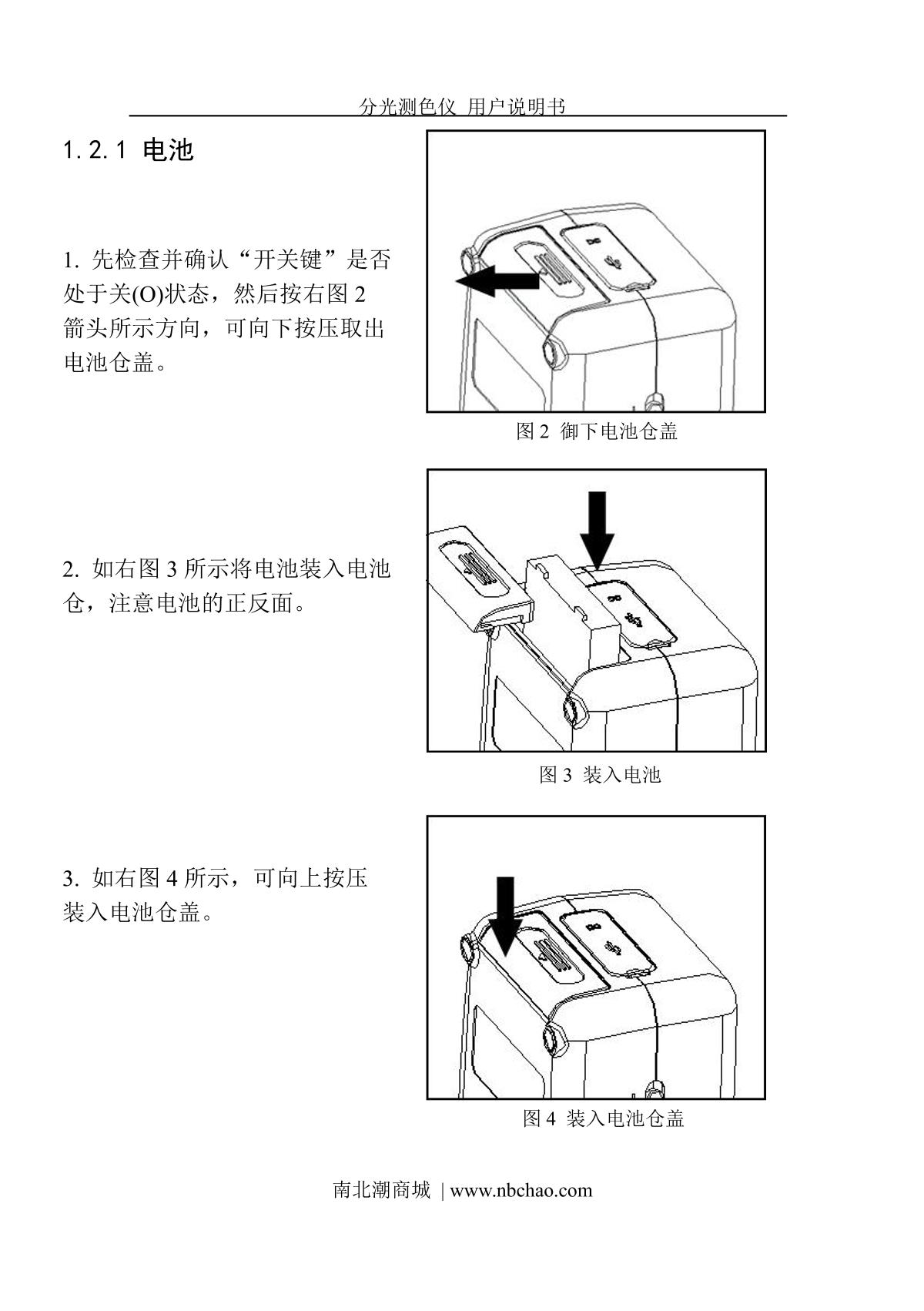 分光测色仪 用户说明书

1.2.1 电池

1. 先检查并确认“开关键”是否处于关(O)状态，然后按右图 2 箭头所示方向，可向下按压取出电池仓盖。

图 2 御下电池仓盖

2. 如右图 3 所示将电池装入电池仓，注意电池的正反面。

图 3 装入电池

3. 如右图 4 所示，可向上按压装入电池仓盖。

图 4 装入电池仓盖

南北潮商城 | www.nbchao.com