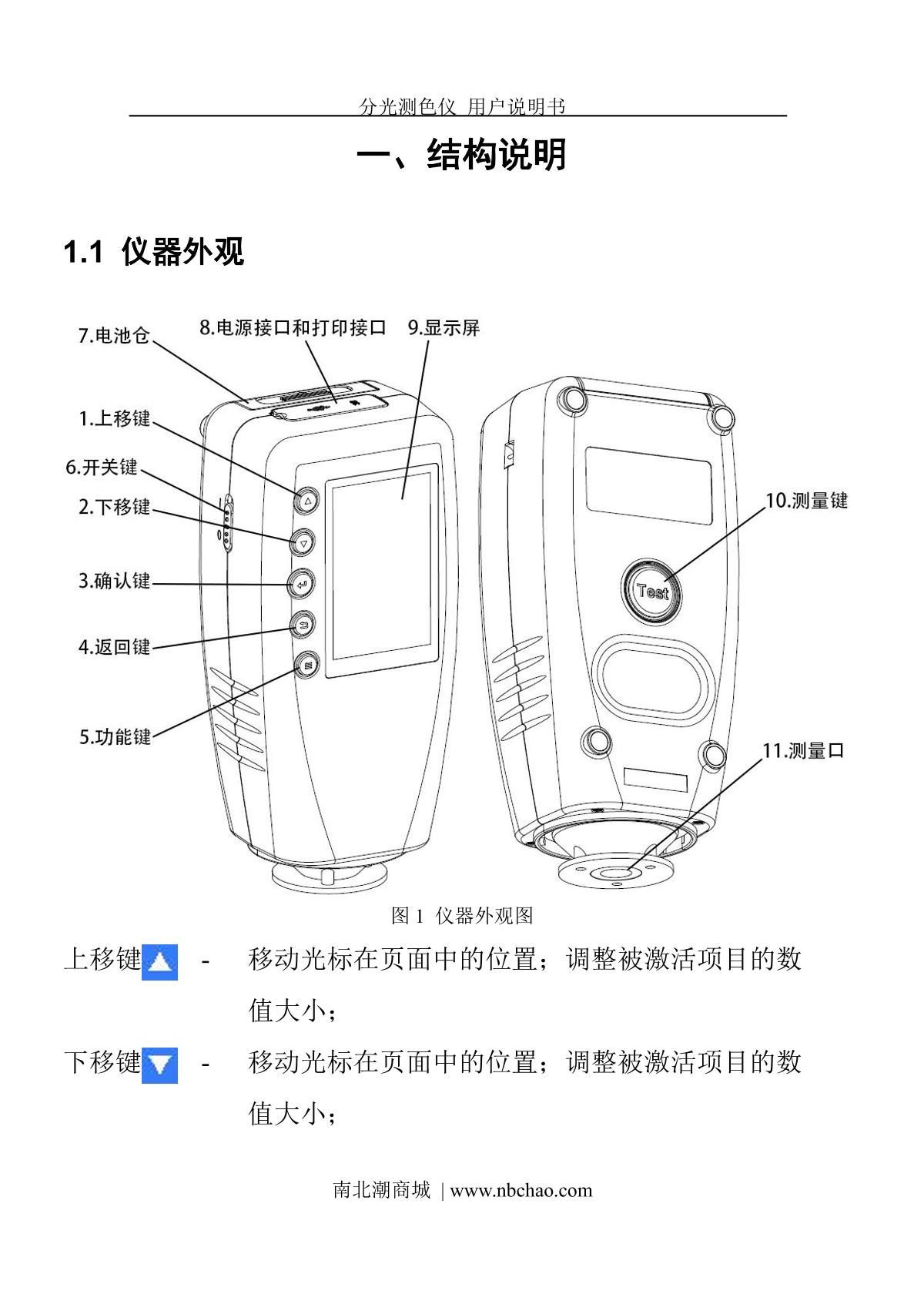 分光测色仪 用户说明书

一、结构说明

1.1 仪器外观

7.电池仓

8.电源接口和打印接口

9.显示屏

1.上移键

6.开关键

2.下移键

3.确认键

4.返回键

5.功能键

10.测量键

Test

11.测量口

图 1 仪器外观图

上移键 - 移动光标在页面中的位置；调整被激活项目的数值大小；

下移键 - 移动光标在页面中的位置；调整被激活项目的数值大小；

南北潮商城 | www.nbchao.com