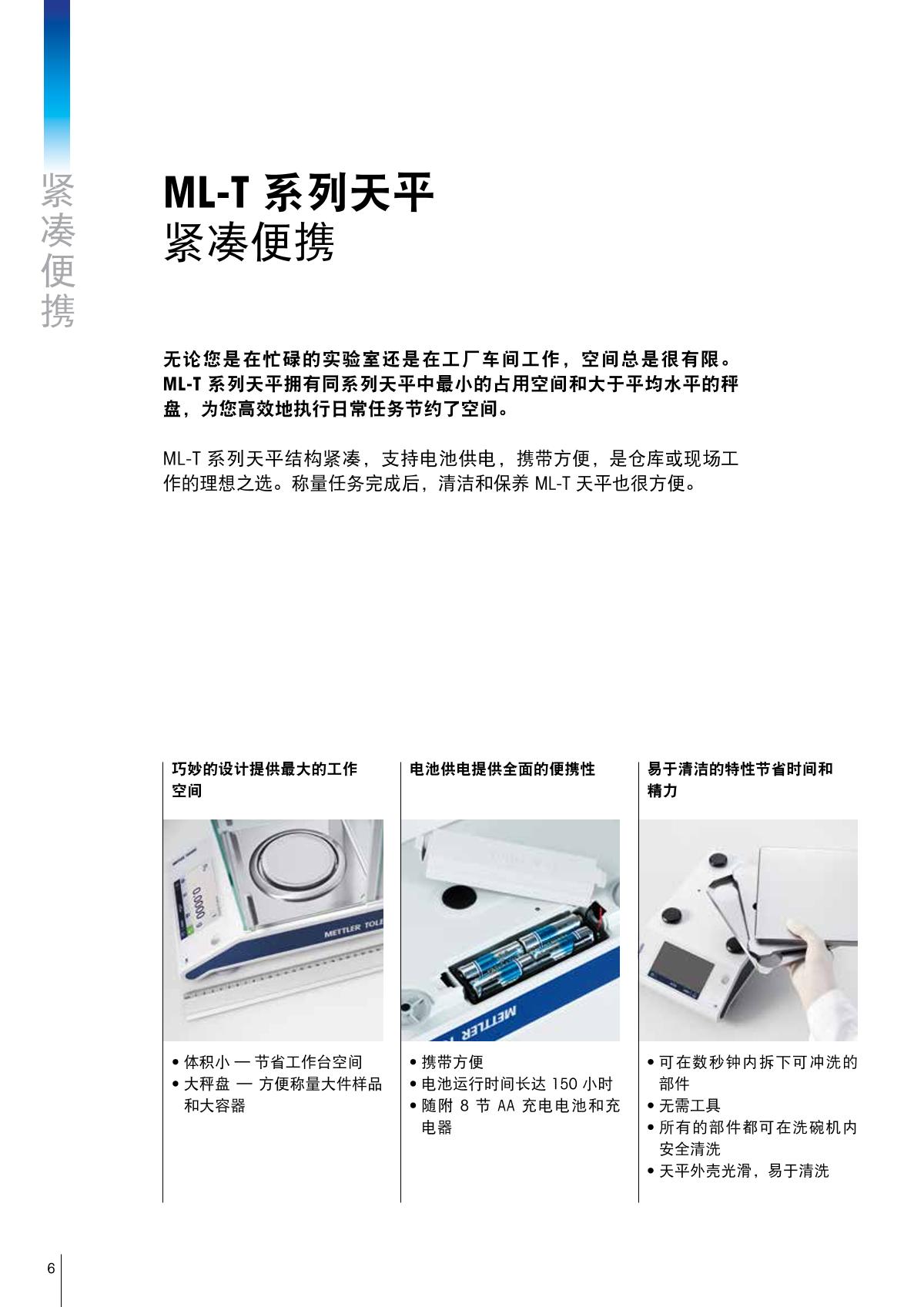 紧凑便携

ML-T 系列天平
紧凑便携

无论您是在忙碌的实验室还是在工厂车间工作，空间总是很有限。ML-T 系列天平拥有同系列天平中最小的占用空间和大于平均水平的秤盘，为您高效地执行日常任务节约了空间。

ML-T 系列天平结构紧凑，支持电池供电，携带方便，是仓库或现场工作的理想之选。称量任务完成后，清洁和保养 ML-T 天平也很方便。

巧妙的设计提供最大的工作空间

METTLER TOL

• 体积小 — 节省工作台空间
• 大秤盘 — 方便称量大件样品和大容器

电池供电提供全面的便携性

METTLER

• 携带方便
• 电池运行时间长达 150 小时
• 随附 8 节 AA 充电电池和充电器

易于清洁的特性节省时间和精力

• 可在数秒钟内拆下可冲洗的部件
• 无需工具
• 所有的部件都可在洗碗机内安全清洗
• 天平外壳光滑，易于清洗

6