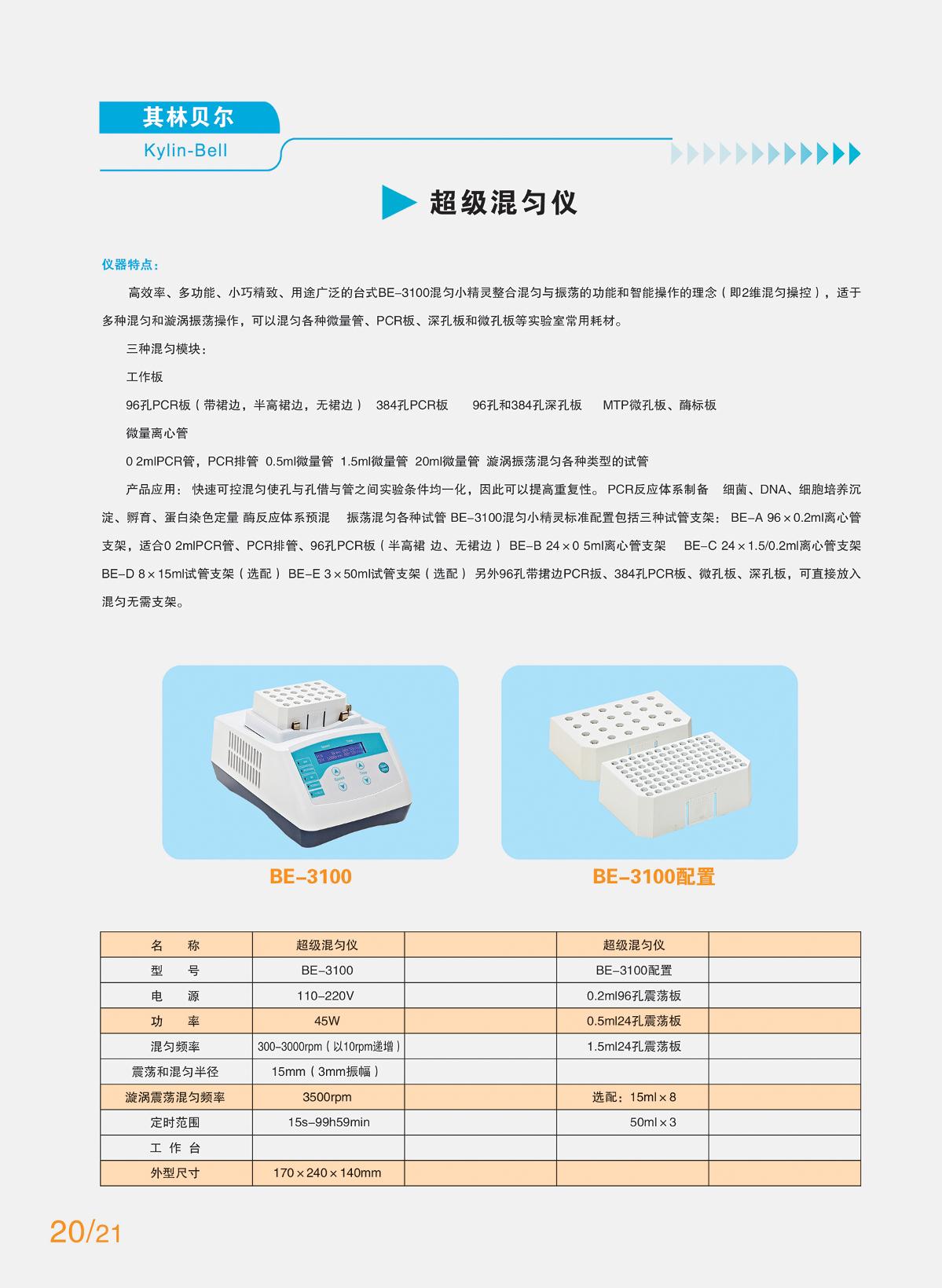 其林贝尔
Kylin-Bell

超级混匀仪

仪器特点：

高效率、多功能、小巧精致、用途广泛的台式BE-3100混匀小精灵整合混匀与振荡的功能和智能操作的理念（即2维混匀操控），适于多种混匀和漩涡振荡操作，可以混匀各种微量管、PCR板、深孔板和微孔板等实验室常用耗材。

三种混匀模块：

工作板

96孔PCR板（带裙边，半高裙边，无裙边） 384孔PCR板 96孔和384孔深孔板 MTP微孔板、酶标板

微量离心管

0 2mlPCR管，PCR排管 0.5ml微量管 1.5ml微量管 20ml微量管 漩涡振荡混匀各种类型的试管

产品应用： 快速可控混匀使孔与孔借与管之间实验条件均一化，因此可以提高重复性。 PCR反应体系制备 细菌、DNA、细胞培养沉淀、孵育、蛋白染色定量 酶反应体系预混 振荡混匀各种试管 BE-3100混匀小精灵标准配置包括三种试管支架： BE-A 96×0.2ml离心管支架，适合0 2mlPCR管、PCR排管、96孔PCR板（半高裙 边、无裙边） BE-B 24×0 5ml离心管支架 BE-C 24×1.5/0.2ml离心管支架 BE-D 8×15ml试管支架（选配） BE-E 3×50ml试管支架（选配） 另外96孔带裙边PCR扳、384孔PCR板、微孔板、深孔板，可直接放入混匀无需支架。

BE-3100

BE-3100配置

| 名 称 | 超级混匀仪 | | 超级混匀仪 | |
|---|---|---|---|---|
| 型 号 | BE-3100 | | BE-3100配置 | |
| 电 源 | 110-220V | | 0.2ml96孔震荡板 | |
| 功 率 | 45W | | 0.5ml24孔震荡板 | |
| 混匀频率 | 300-3000rpm（以10rpm递增） | | 1.5ml24孔震荡板 | |
| 震荡和混匀半径 | 15mm（3mm振幅） | | | |
| 漩涡震荡混匀频率 | 3500rpm | | 选配：15ml×8 | |
| 定时范围 | 15s-99h59min | | 50ml×3 | |
| 工 作 台 | | | | |
| 外型尺寸 | 170×240×140mm | | | |

20/21