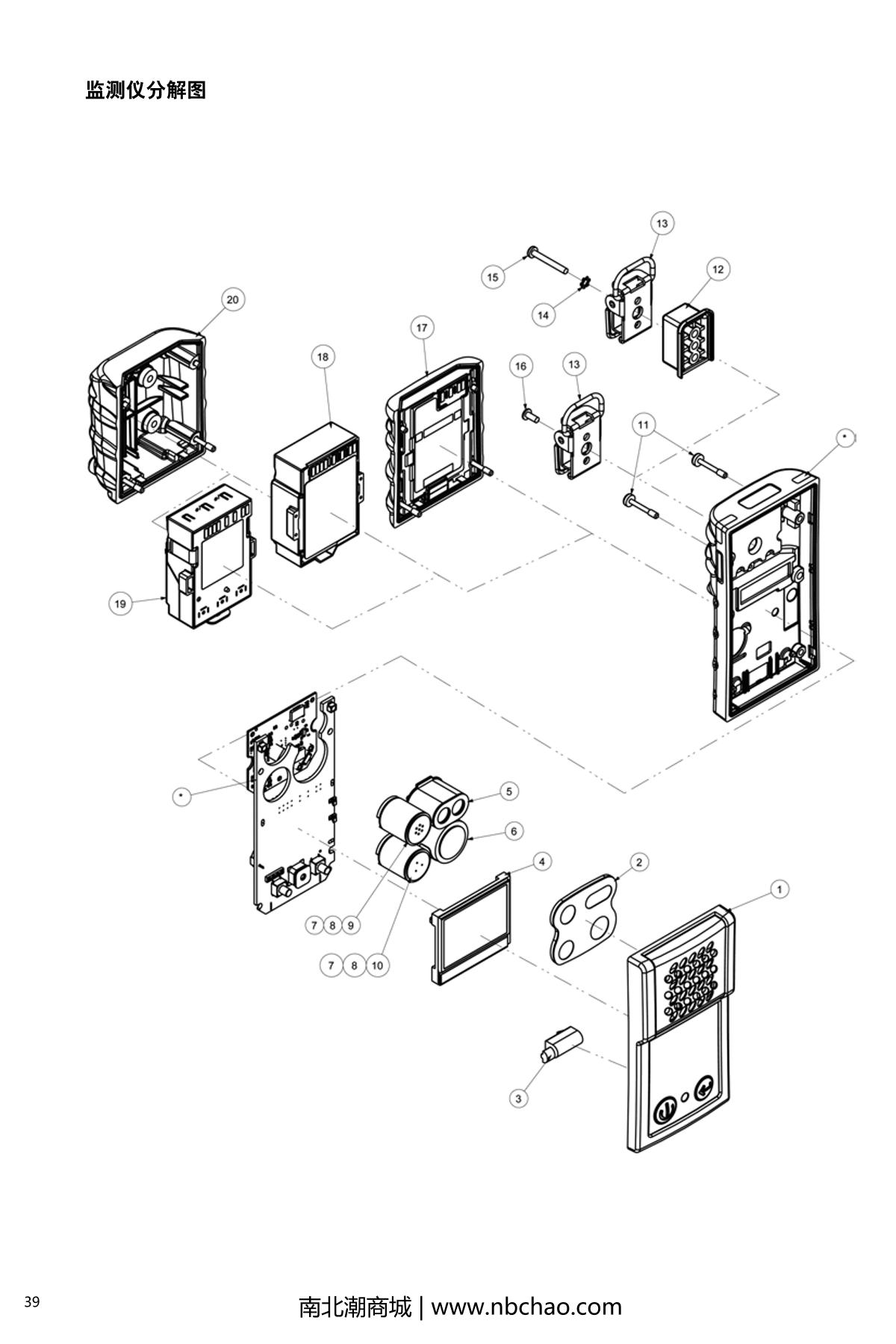 监测仪分解图

13
15
12
14
20
17
18
16
13
11
*
19
*
5
6
4
2
1
7 8 9
7 8 10
3

39

南北潮商城 | www.nbchao.com