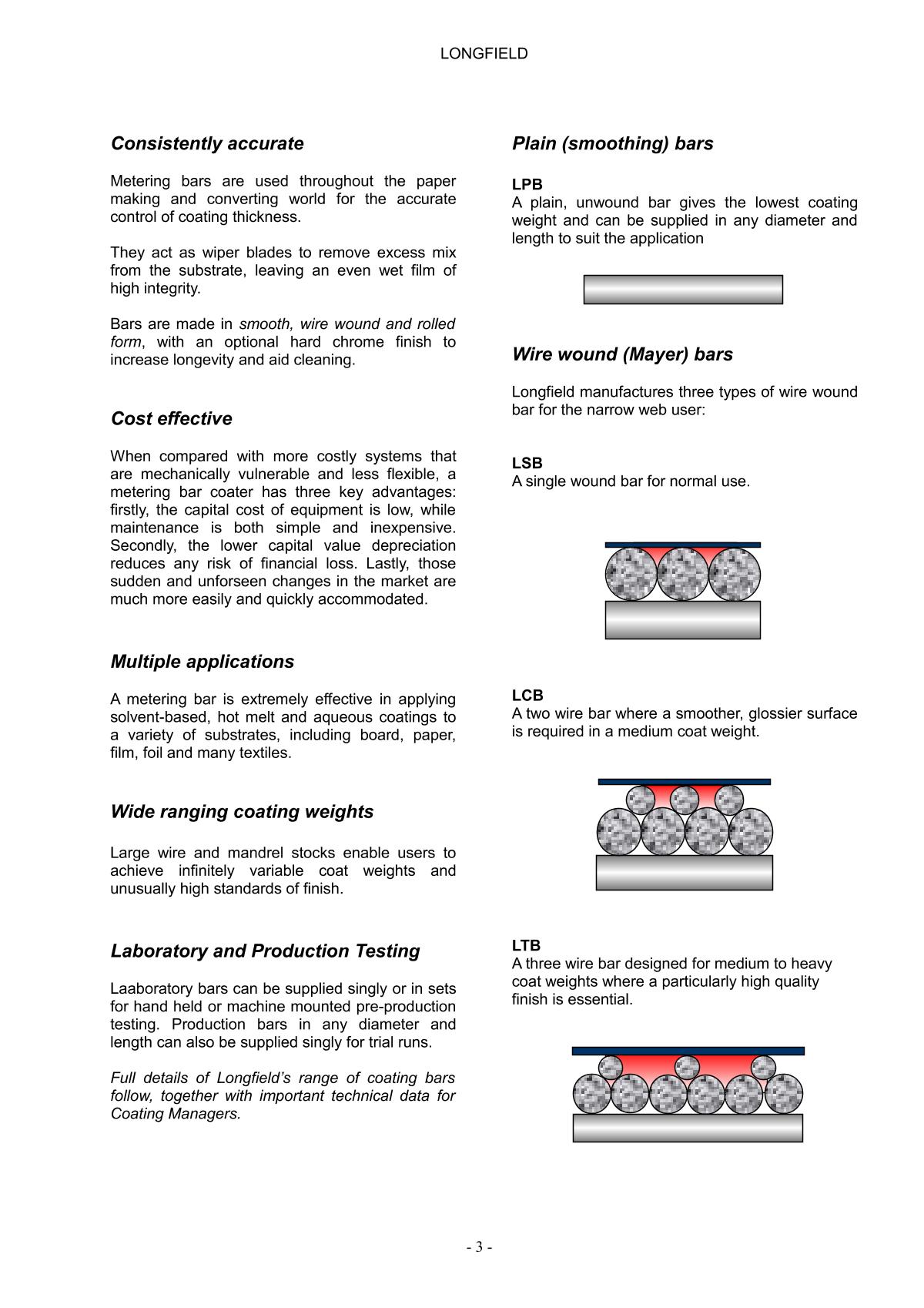 LONGFIELD

Consistently accurate

Metering bars are used throughout the paper making and converting world for the accurate control of coating thickness.

They act as wiper blades to remove excess mix from the substrate, leaving an even wet film of high integrity.

Bars are made in smooth, wire wound and rolled form, with an optional hard chrome finish to increase longevity and aid cleaning.

Cost effective

When compared with more costly systems that are mechanically vulnerable and less flexible, a metering bar coater has three key advantages: firstly, the capital cost of equipment is low, while maintenance is both simple and inexpensive. Secondly, the lower capital value depreciation reduces any risk of financial loss. Lastly, those sudden and unforseen changes in the market are much more easily and quickly accommodated.

Multiple applications

A metering bar is extremely effective in applying solvent-based, hot melt and aqueous coatings to a variety of substrates, including board, paper, film, foil and many textiles.

Wide ranging coating weights

Large wire and mandrel stocks enable users to achieve infinitely variable coat weights and unusually high standards of finish.

Laboratory and Production Testing

Laaboratory bars can be supplied singly or in sets for hand held or machine mounted pre-production testing. Production bars in any diameter and length can also be supplied singly for trial runs.

Full details of Longfield's range of coating bars follow, together with important technical data for Coating Managers.

Plain (smoothing) bars

LPB
A plain, unwound bar gives the lowest coating weight and can be supplied in any diameter and length to suit the application

Wire wound (Mayer) bars

Longfield manufactures three types of wire wound bar for the narrow web user:

LSB
A single wound bar for normal use.

LCB
A two wire bar where a smoother, glossier surface is required in a medium coat weight.

LTB
A three wire bar designed for medium to heavy coat weights where a particularly high quality finish is essential.

- 3 -