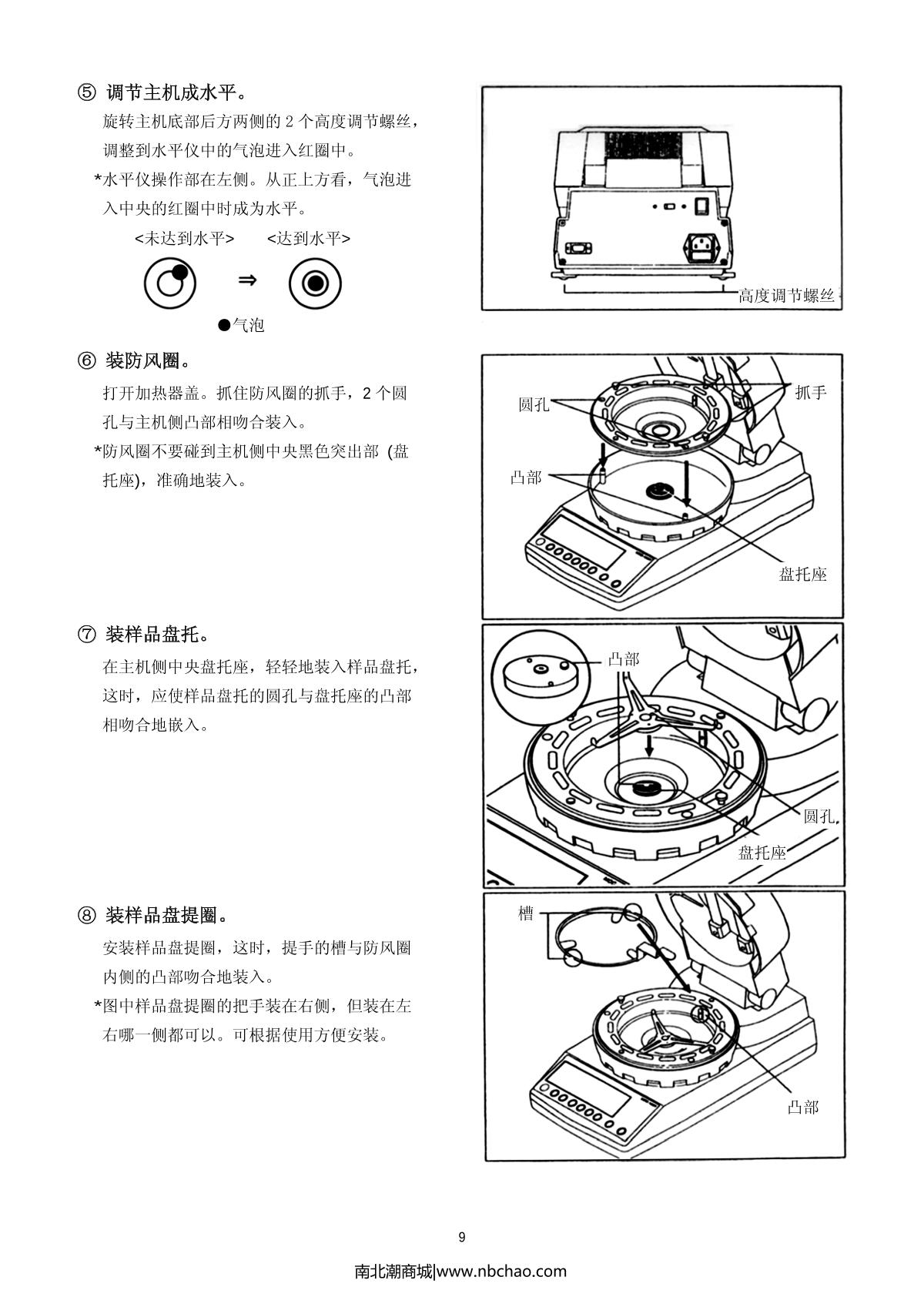 ⑤ 调节主机成水平。

旋转主机底部后方两侧的 2 个高度调节螺丝，调整到水平仪中的气泡进入红圈中。

*水平仪操作部在左侧。从正上方看，气泡进入中央的红圈中时成为水平。

<未达到水平> <达到水平>

⇒

●气泡

高度调节螺丝

⑥ 装防风圈。

打开加热器盖。抓住防风圈的抓手，2 个圆孔与主机侧凸部相吻合装入。

*防风圈不要碰到主机侧中央黑色突出部 (盘托座)，准确地装入。

圆孔

抓手

凸部

盘托座

⑦ 装样品盘托。

在主机侧中央盘托座，轻轻地装入样品盘托，这时，应使样品盘托的圆孔与盘托座的凸部相吻合地嵌入。

凸部

圆孔

盘托座

⑧ 装样品盘提圈。

安装样品盘提圈，这时，提手的槽与防风圈内侧的凸部吻合地装入。

*图中样品盘提圈的把手装在右侧，但装在左右哪一侧都可以。可根据使用方便安装。

槽

凸部

9

南北潮商城|www.nbchao.com