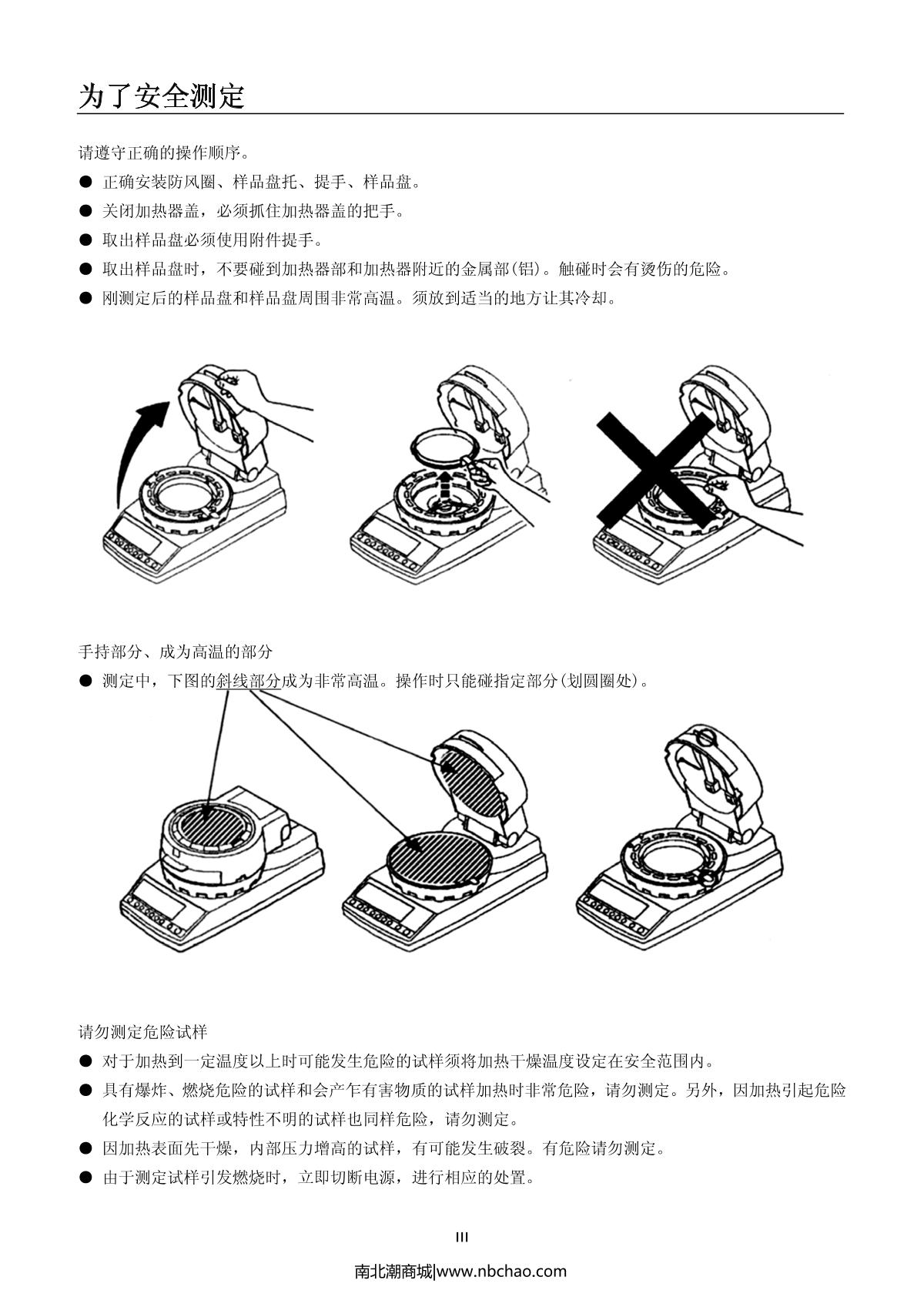 为了安全测定

请遵守正确的操作顺序。

● 正确安装防风圈、样品盘托、提手、样品盘。

● 关闭加热器盖，必须抓住加热器盖的把手。

● 取出样品盘必须使用附件提手。

● 取出样品盘时，不要碰到加热器部和加热器附近的金属部(铝)。触碰时会有烫伤的危险。

● 刚测定后的样品盘和样品盘周围非常高温。须放到适当的地方让其冷却。

手持部分、成为高温的部分

● 测定中，下图的斜线部分成为非常高温。操作时只能碰指定部分(划圆圈处)。

请勿测定危险试样

● 对于加热到一定温度以上时可能发生危险的试样须将加热干燥温度设定在安全范围内。

● 具有爆炸、燃烧危险的试样和会产乍有害物质的试样加热时非常危险，请勿测定。另外，因加热引起危险化学反应的试样或特性不明的试样也同样危险，请勿测定。

● 因加热表面先干燥，内部压力增高的试样，有可能发生破裂。有危险请勿测定。

● 由于测定试样引发燃烧时，立即切断电源，进行相应的处置。

III

南北潮商城|www.nbchao.com