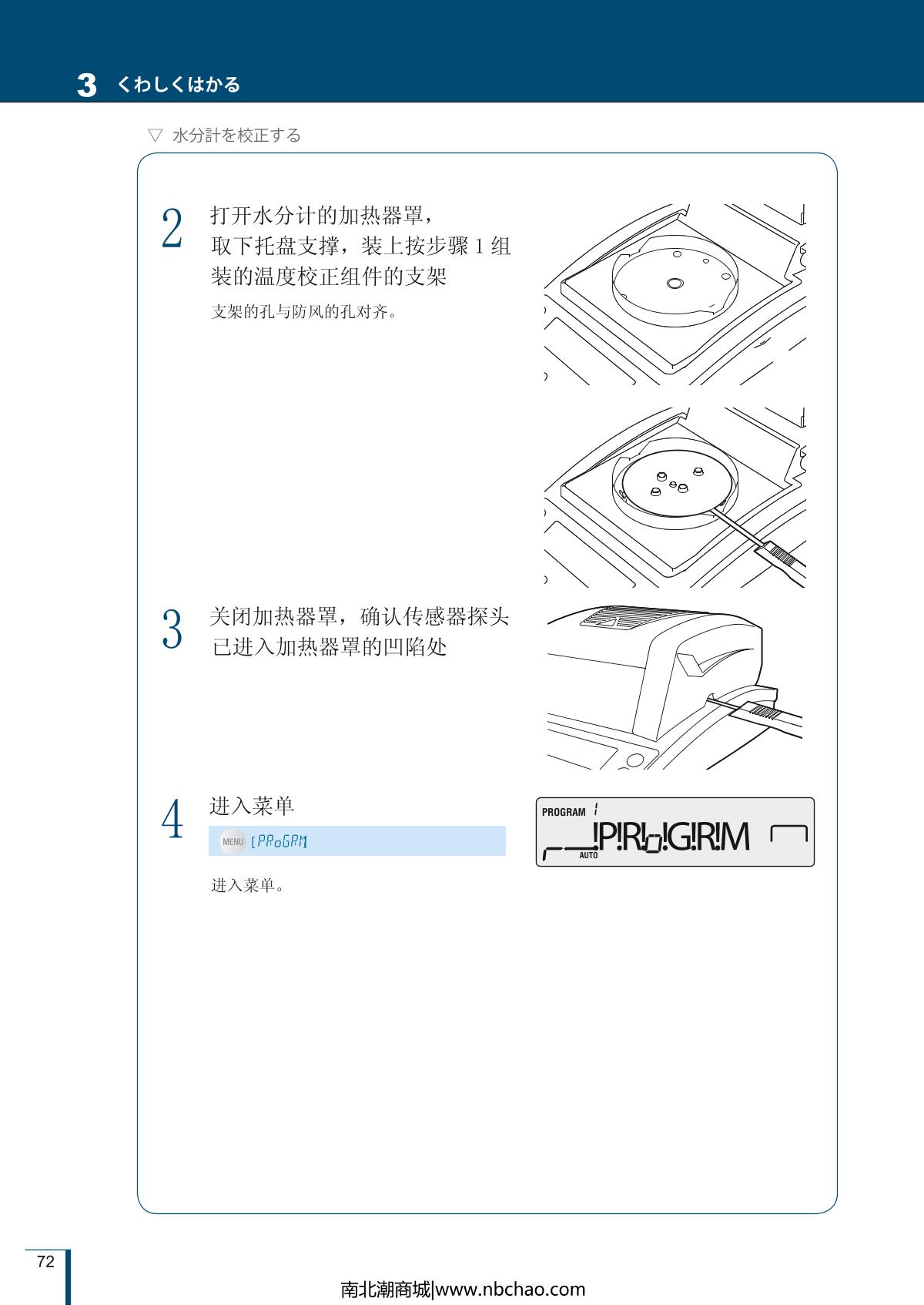 3 くわしくはかる

▽ 水分計を校正する

2 打开水分计的加热器罩，取下托盘支撑，装上按步骤 1 组装的温度校正组件的支架

支架的孔与防风的孔对齐。

3 关闭加热器罩，确认传感器探头已进入加热器罩的凹陷处

4 进入菜单

MENU [PRoGRM]

进入菜单。

PROGRAM 1
PRoGRM
AUTO

72

南北潮商城|www.nbchao.com