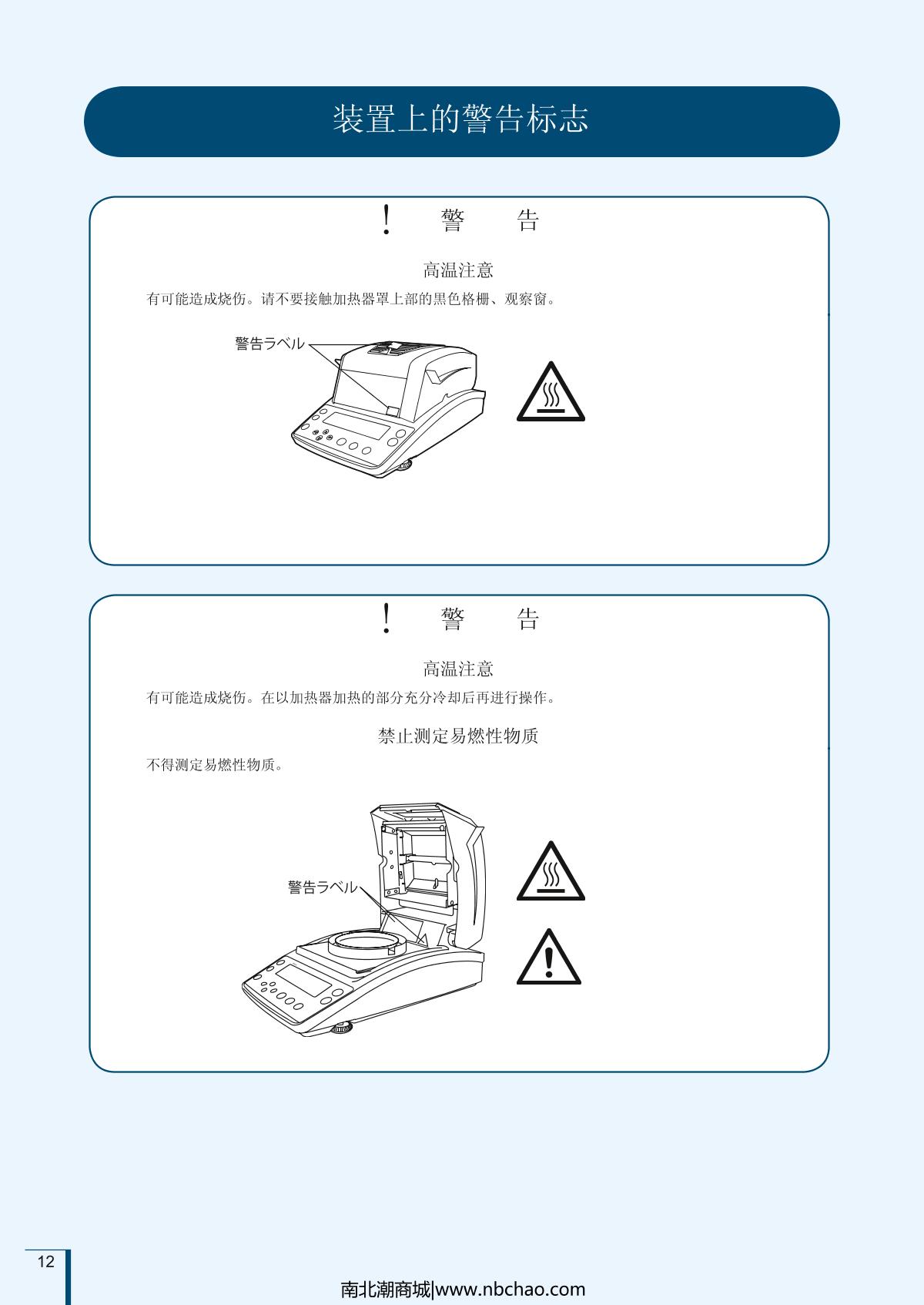 装置上的警告标志

! 警 告

高温注意

有可能造成烧伤。请不要接触加热器罩上部的黑色格栅、观察窗。

警告ラベル

! 警 告

高温注意

有可能造成烧伤。在以加热器加热的部分充分冷却后再进行操作。

禁止测定易燃性物质

不得测定易燃性物质。

警告ラベル

12

南北潮商城|www.nbchao.com