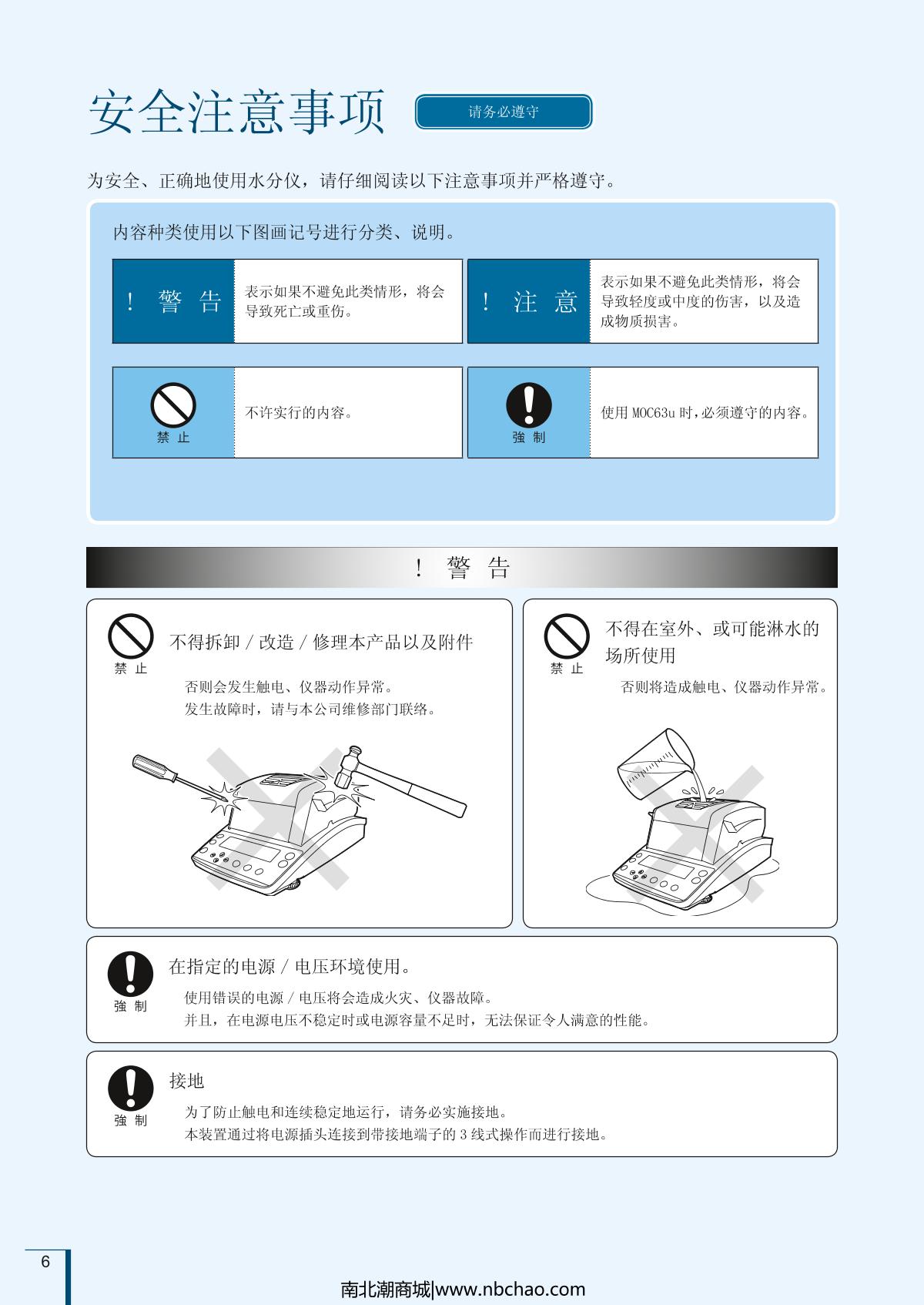 安全注意事项

请务必遵守

为安全、正确地使用水分仪，请仔细阅读以下注意事项并严格遵守。

内容种类使用以下图画记号进行分类、说明。

| ! 警 告 | 表示如果不避免此类情形，将会导致死亡或重伤。 | ! 注 意 | 表示如果不避免此类情形，将会导致轻度或中度的伤害，以及造成物质损害。 |
|---|---|---|---|
| 禁 止 | 不许实行的内容。 | 強 制 | 使用 MOC63u 时，必须遵守的内容。 |

! 警 告

禁 止

不得拆卸 / 改造 / 修理本产品以及附件

否则会发生触电、仪器动作异常。
发生故障时，请与本公司维修部门联络。

禁 止

不得在室外、或可能淋水的场所使用

否则将造成触电、仪器动作异常。

強 制

在指定的电源 / 电压环境使用。

使用错误的电源 / 电压将会造成火灾、仪器故障。
并且，在电源电压不稳定时或电源容量不足时，无法保证令人满意的性能。

強 制

接地

为了防止触电和连续稳定地运行，请务必实施接地。
本装置通过将电源插头连接到带接地端子的 3 线式操作而进行接地。

6

南北潮商城|www.nbchao.com