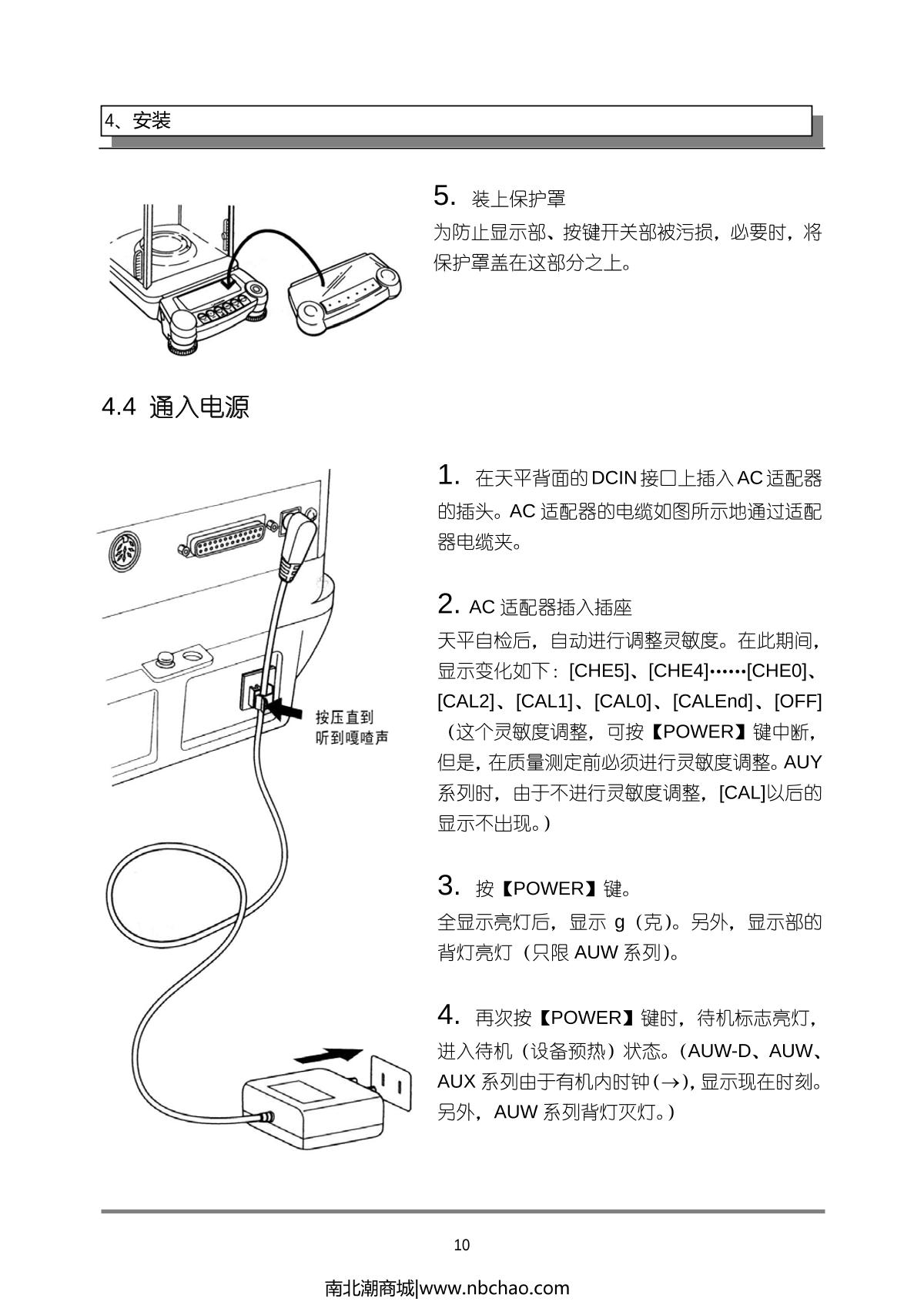 4、安装

5. 装上保护罩

为防止显示部、按键开关部被污损，必要时，将保护罩盖在这部分之上。

4.4 通入电源

按压直到听到嘎喳声

1. 在天平背面的 DCIN 接口上插入 AC 适配器的插头。AC 适配器的电缆如图所示地通过适配器电缆夹。

2. AC 适配器插入插座

天平自检后，自动进行调整灵敏度。在此期间，显示变化如下：[CHE5]、[CHE4]……[CHE0]、[CAL2]、[CAL1]、[CAL0]、[CALEnd]、[OFF]（这个灵敏度调整，可按【POWER】键中断，但是，在质量测定前必须进行灵敏度调整。AUY 系列时，由于不进行灵敏度调整，[CAL]以后的显示不出现。）

3. 按【POWER】键。

全显示亮灯后，显示 g（克）。另外，显示部的背灯亮灯（只限 AUW 系列）。

4. 再次按【POWER】键时，待机标志亮灯，进入待机（设备预热）状态。（AUW-D、AUW、AUX 系列由于有机内时钟（→），显示现在时刻。另外，AUW 系列背灯灭灯。）

10

南北潮商城|www.nbchao.com