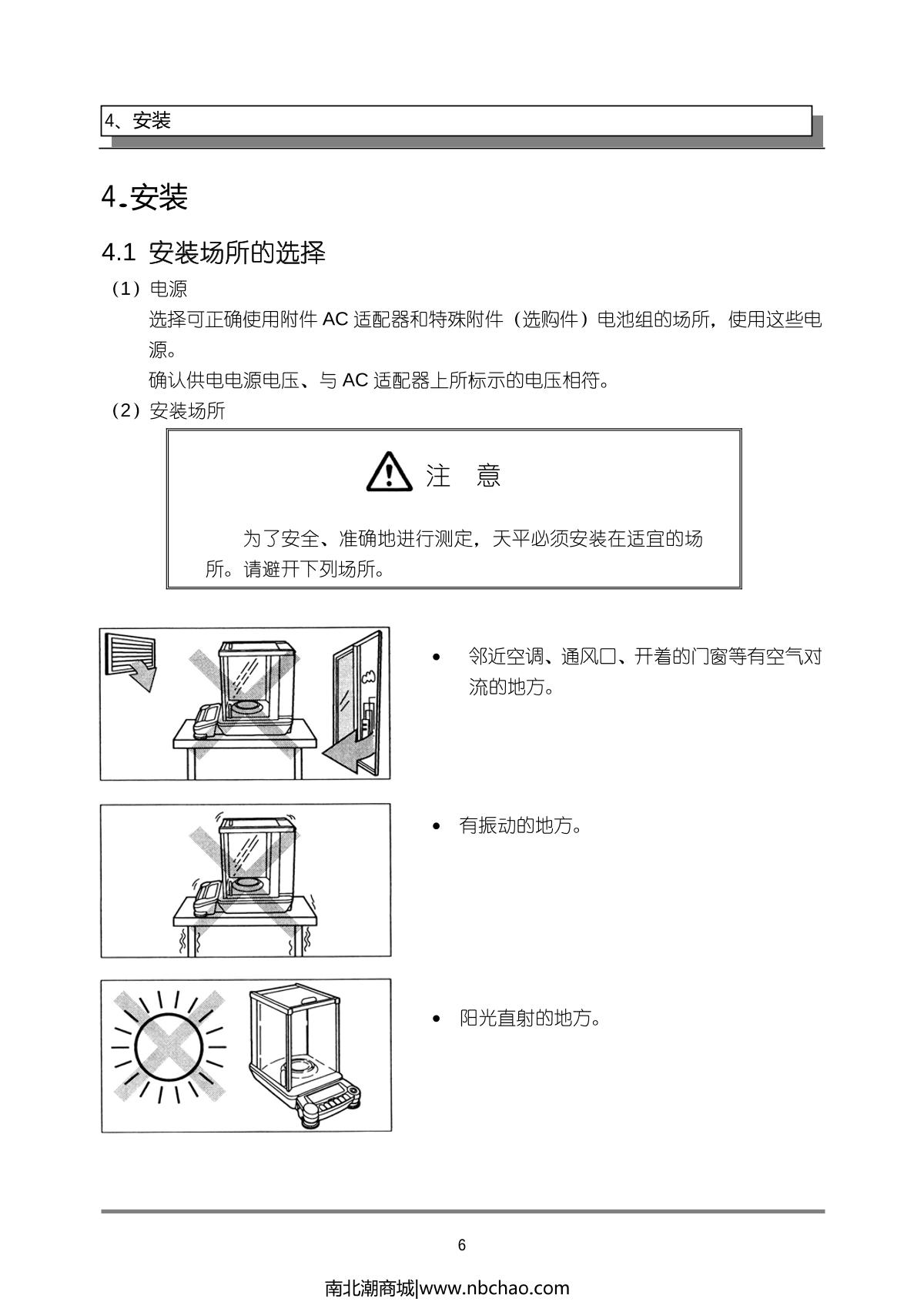 4、安装

4.安装

4.1 安装场所的选择

（1）电源

选择可正确使用附件 AC 适配器和特殊附件（选购件）电池组的场所，使用这些电源。

确认供电电源电压、与 AC 适配器上所标示的电压相符。

（2）安装场所

注 意

为了安全、准确地进行测定，天平必须安装在适宜的场所。请避开下列场所。

• 邻近空调、通风口、开着的门窗等有空气对流的地方。

• 有振动的地方。

• 阳光直射的地方。

6

南北潮商城|www.nbchao.com