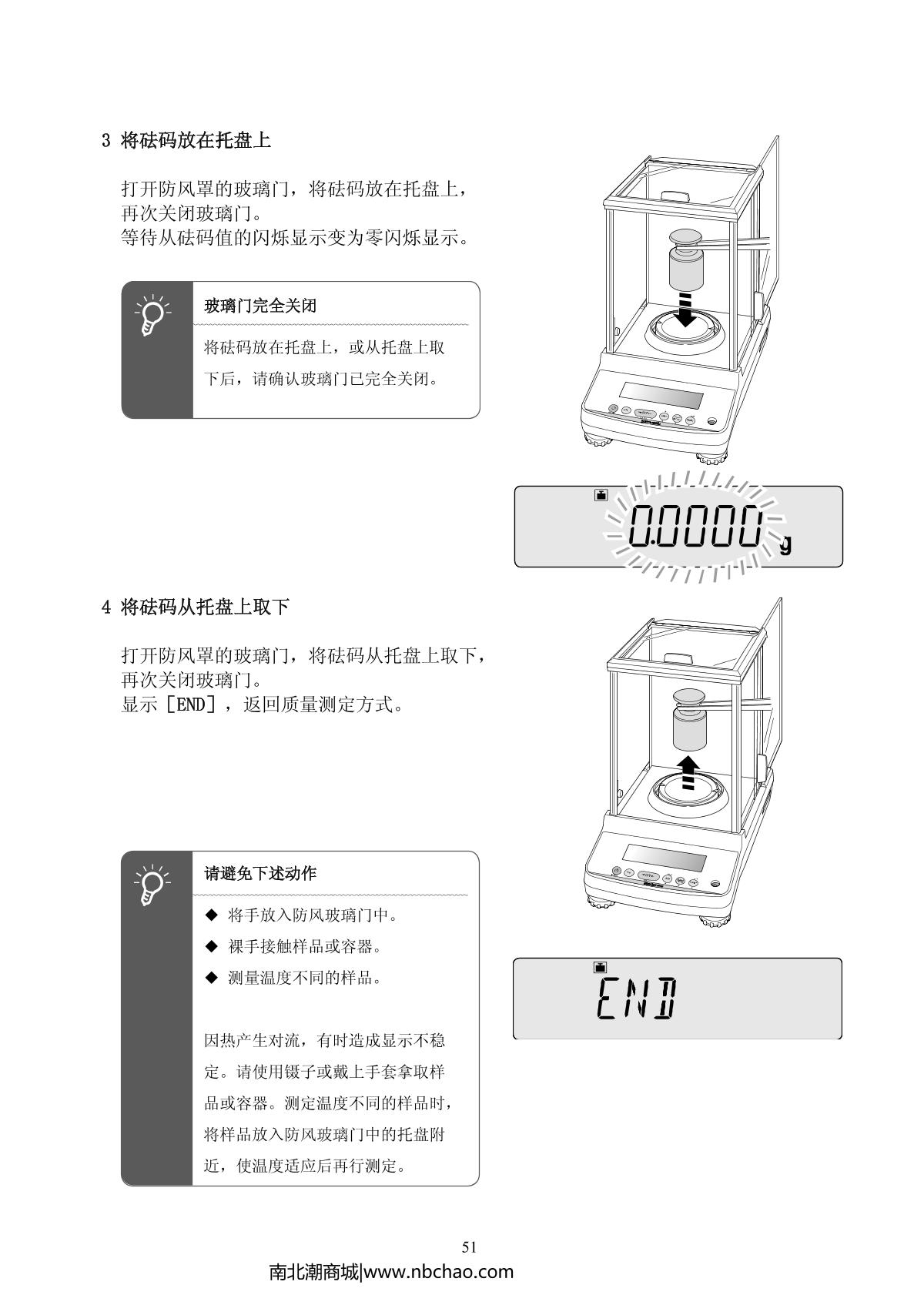 3 将砝码放在托盘上

打开防风罩的玻璃门，将砝码放在托盘上，再次关闭玻璃门。
等待从砝码值的闪烁显示变为零闪烁显示。

玻璃门完全关闭

将砝码放在托盘上，或从托盘上取下后，请确认玻璃门已完全关闭。

0.0000 g

4 将砝码从托盘上取下

打开防风罩的玻璃门，将砝码从托盘上取下，再次关闭玻璃门。
显示［END］，返回质量测定方式。

请避免下述动作

◆ 将手放入防风玻璃门中。
◆ 裸手接触样品或容器。
◆ 测量温度不同的样品。

因热产生对流，有时造成显示不稳定。请使用镊子或戴上手套拿取样品或容器。测定温度不同的样品时，将样品放入防风玻璃门中的托盘附近，使温度适应后再行测定。

END

51

南北潮商城|www.nbchao.com