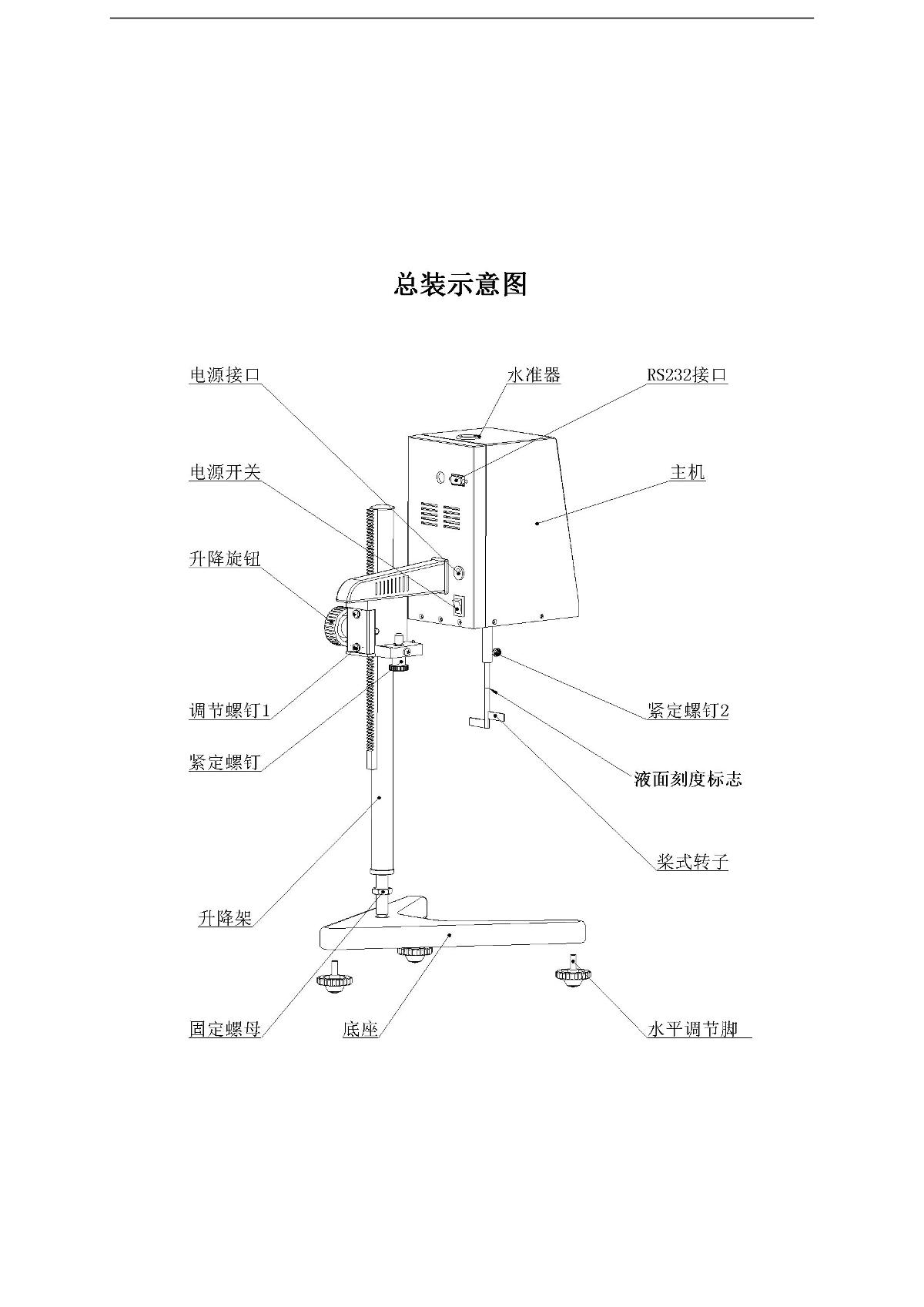 总装示意图

电源接口

水准器

RS232接口

电源开关

主机

升降旋钮

调节螺钉1

紧定螺钉2

紧定螺钉

液面刻度标志

桨式转子

升降架

固定螺母

底座

水平调节脚