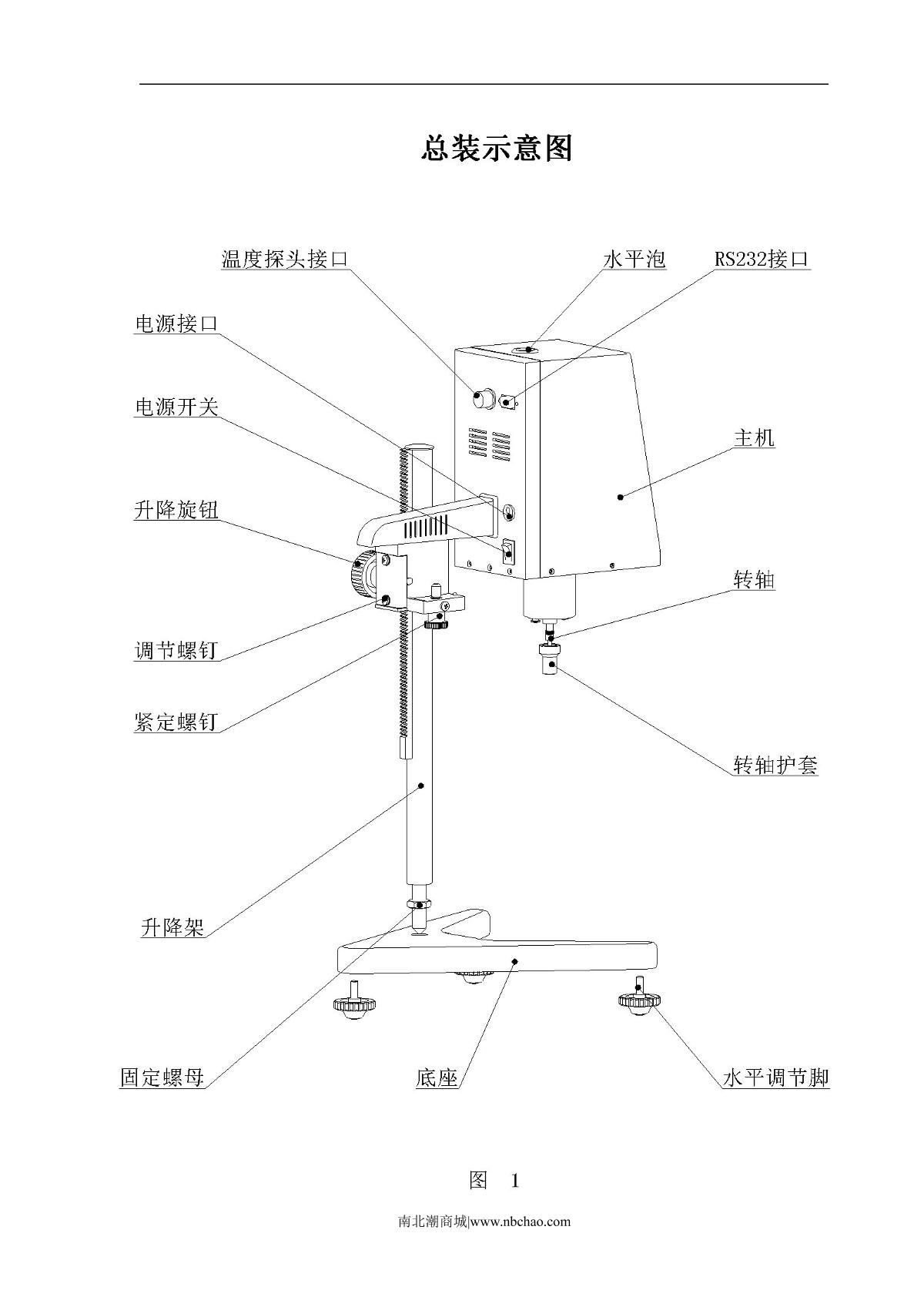 总装示意图

温度探头接口

水平泡

RS232接口

电源接口

电源开关

主机

升降旋钮

转轴

调节螺钉

紧定螺钉

转轴护套

升降架

固定螺母

底座

水平调节脚

图 1

南北潮商城|www.nbchao.com