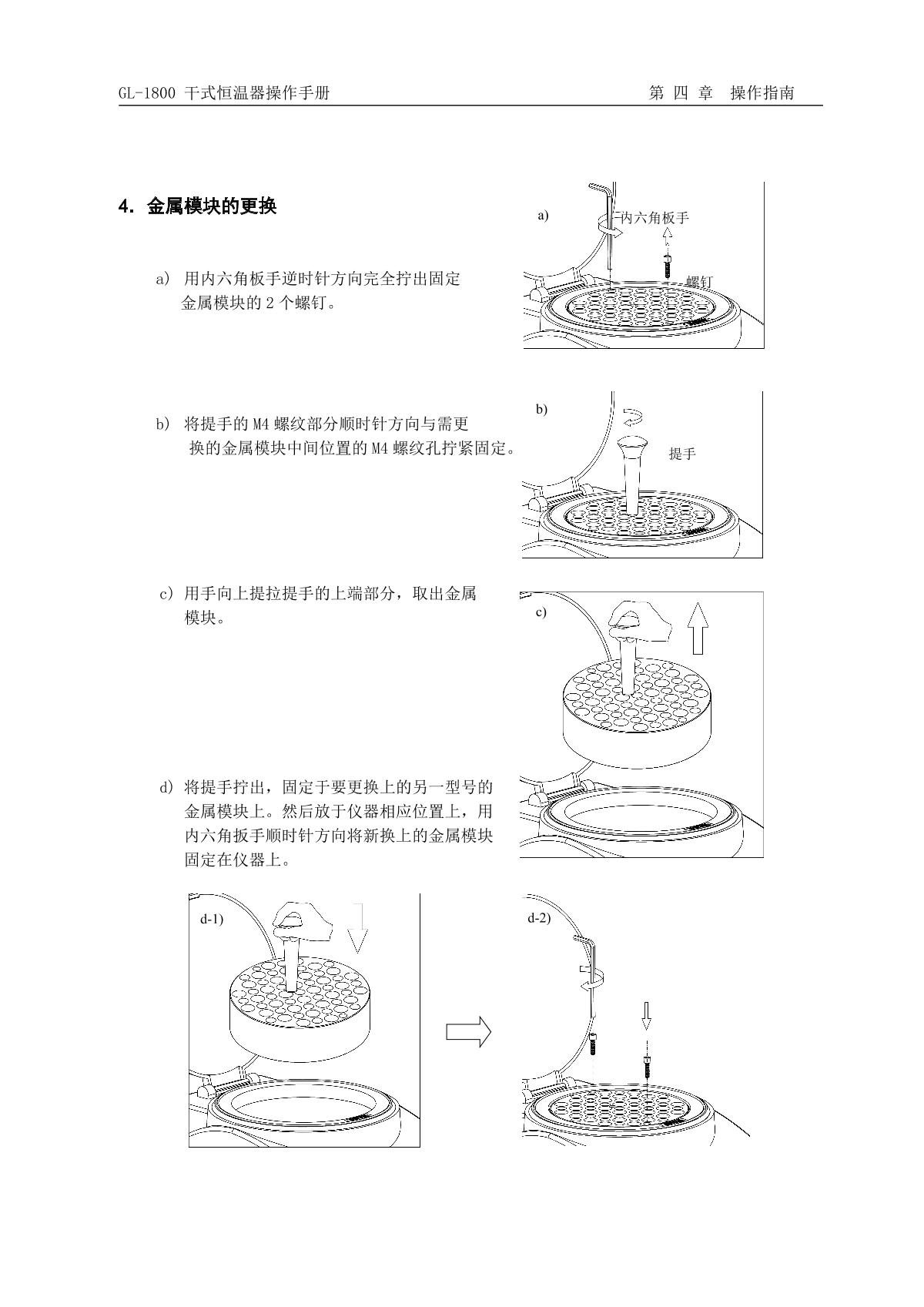 GL-1800 干式恒温器操作手册　　第 四 章　操作指南

4. 金属模块的更换

a) 用内六角板手逆时针方向完全拧出固定金属模块的 2 个螺钉。

a)
内六角板手
螺钉

b) 将提手的 M4 螺纹部分顺时针方向与需更换的金属模块中间位置的 M4 螺纹孔拧紧固定。

b)
提手

c) 用手向上提拉提手的上端部分，取出金属模块。

c)

d) 将提手拧出，固定于要更换上的另一型号的金属模块上。然后放于仪器相应位置上，用内六角扳手顺时针方向将新换上的金属模块固定在仪器上。

d-1)

d-2)