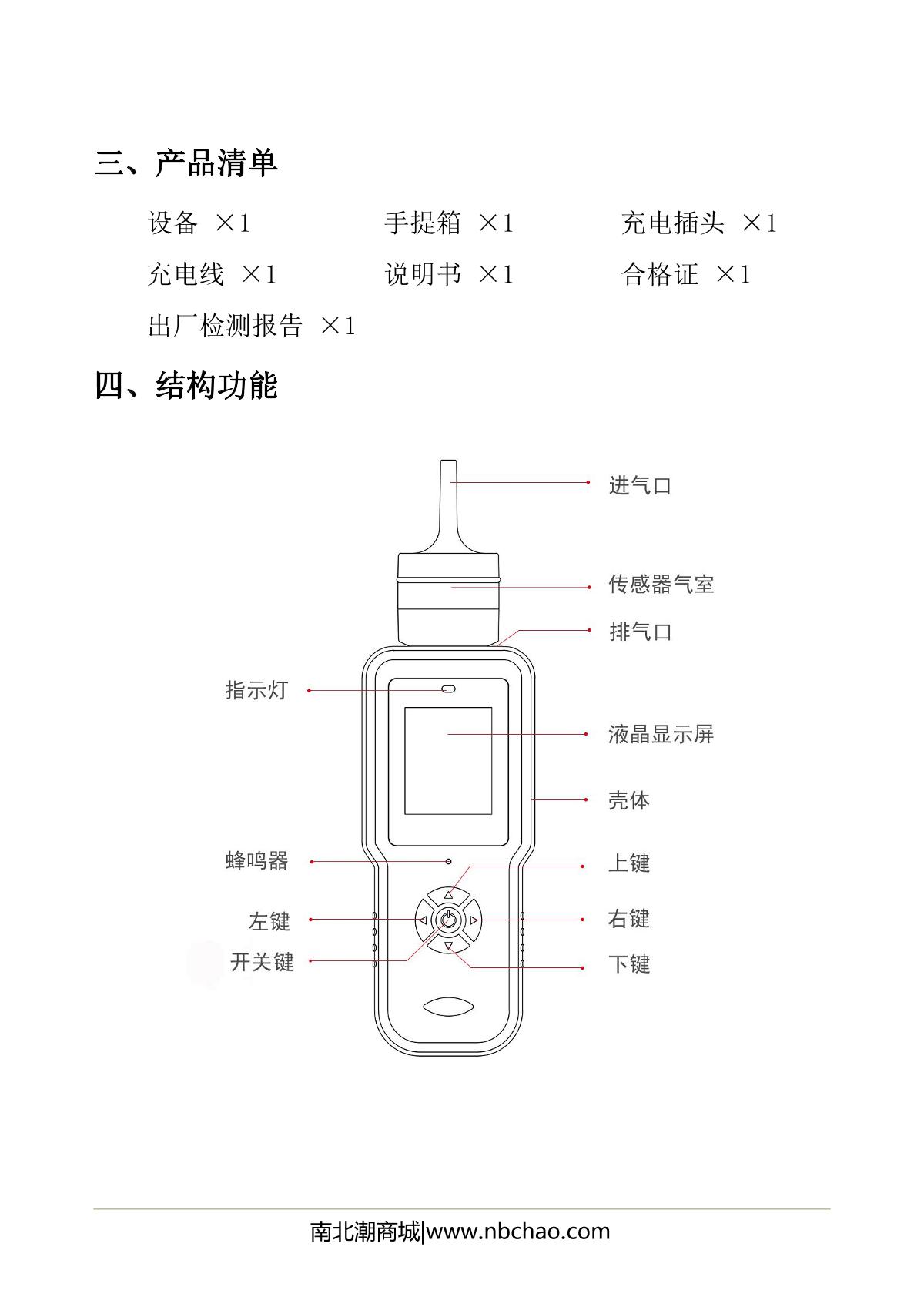 三、产品清单

设备 ×1　　手提箱 ×1　　充电插头 ×1
充电线 ×1　　说明书 ×1　　合格证 ×1
出厂检测报告 ×1

四、结构功能

进气口
传感器气室
排气口
指示灯
液晶显示屏
壳体
蜂鸣器
上键
左键
右键
开关键
下键

南北潮商城|www.nbchao.com