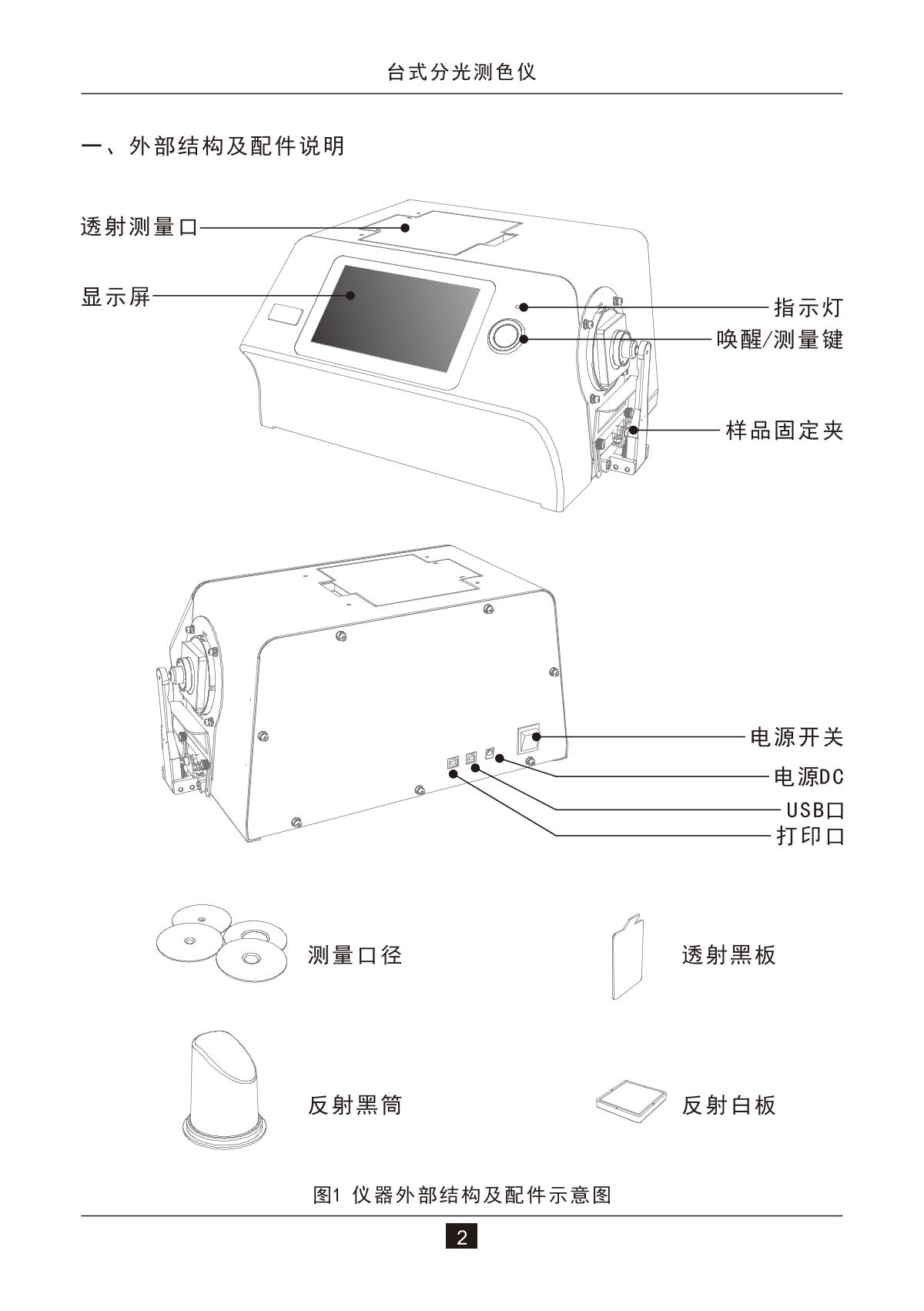 台式分光测色仪

一、外部结构及配件说明

透射测量口

显示屏

指示灯

唤醒/测量键

样品固定夹

电源开关

电源DC

USB口

打印口

测量口径

透射黑板

反射黑筒

反射白板

图1 仪器外部结构及配件示意图

2