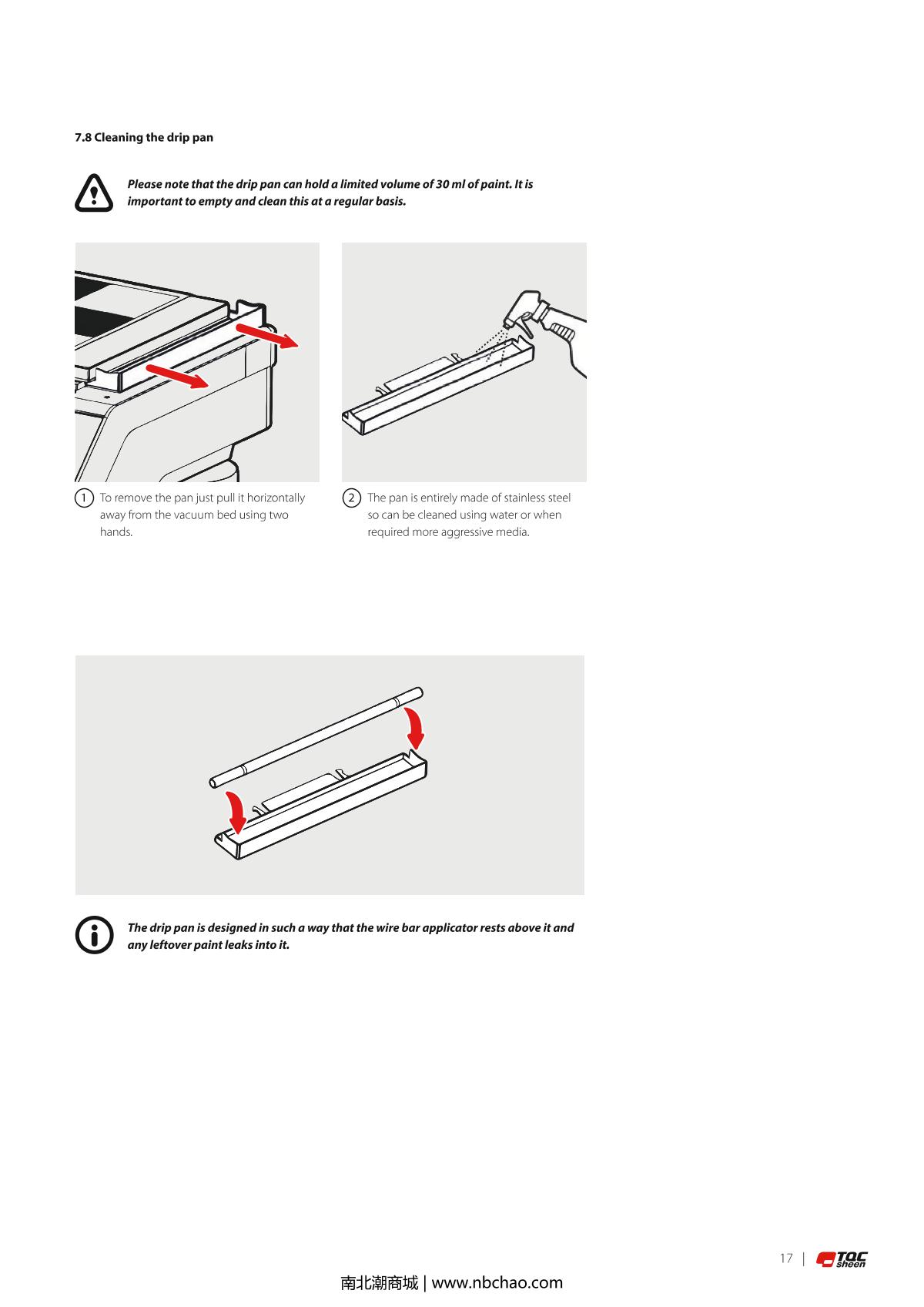 7.8 Cleaning the drip pan

Please note that the drip pan can hold a limited volume of 30 ml of paint. It is important to empty and clean this at a regular basis.

1 To remove the pan just pull it horizontally away from the vacuum bed using two hands.

2 The pan is entirely made of stainless steel so can be cleaned using water or when required more aggressive media.

The drip pan is designed in such a way that the wire bar applicator rests above it and any leftover paint leaks into it.

17 | TQC sheen

南北潮商城 | www.nbchao.com