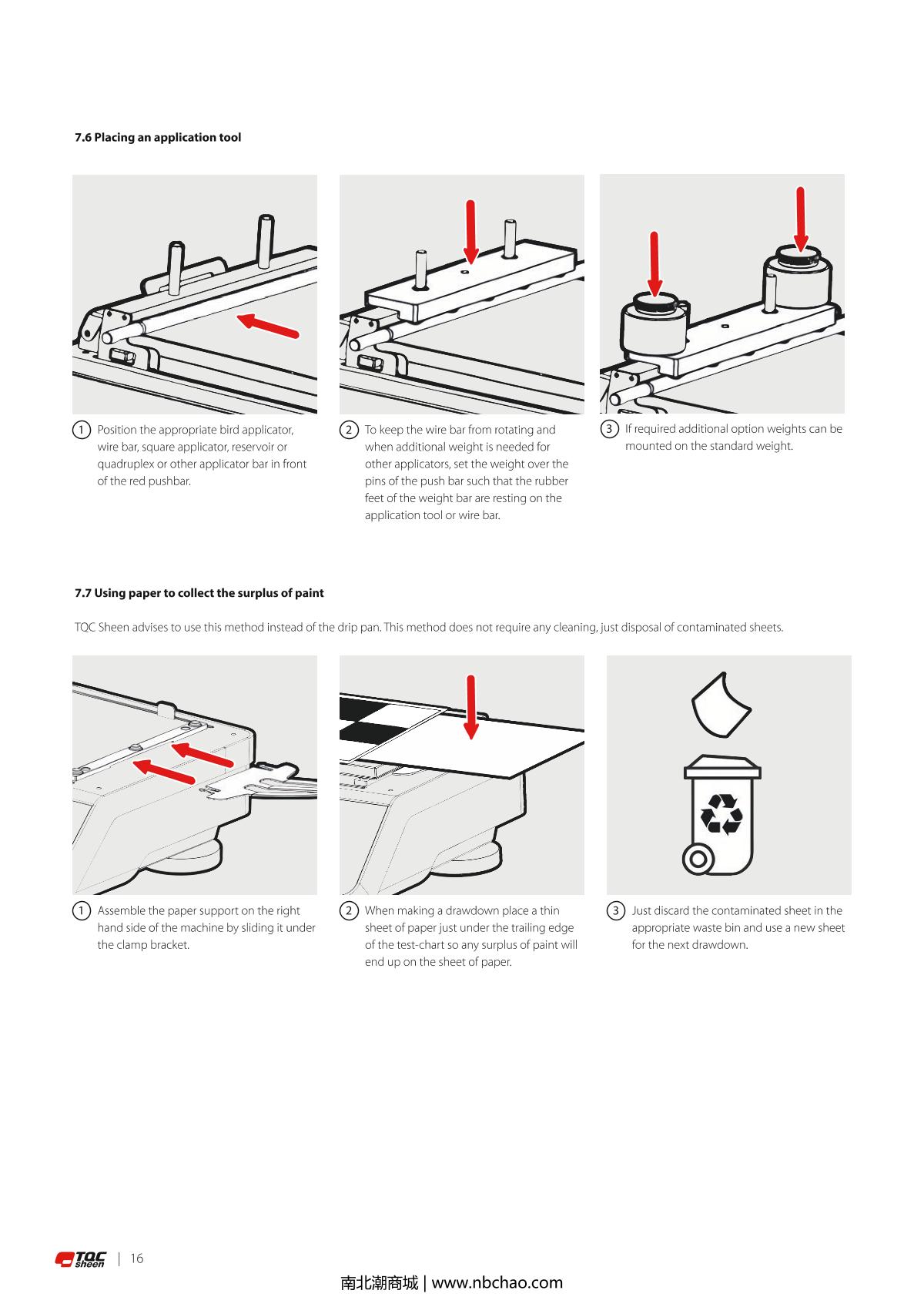 7.6 Placing an application tool

1 Position the appropriate bird applicator, wire bar, square applicator, reservoir or quadruplex or other applicator bar in front of the red pushbar.

2 To keep the wire bar from rotating and when additional weight is needed for other applicators, set the weight over the pins of the push bar such that the rubber feet of the weight bar are resting on the application tool or wire bar.

3 If required additional option weights can be mounted on the standard weight.

7.7 Using paper to collect the surplus of paint

TQC Sheen advises to use this method instead of the drip pan. This method does not require any cleaning, just disposal of contaminated sheets.

1 Assemble the paper support on the right hand side of the machine by sliding it under the clamp bracket.

2 When making a drawdown place a thin sheet of paper just under the trailing edge of the test-chart so any surplus of paint will end up on the sheet of paper.

3 Just discard the contaminated sheet in the appropriate waste bin and use a new sheet for the next drawdown.

TQC sheen | 16

南北潮商城 | www.nbchao.com