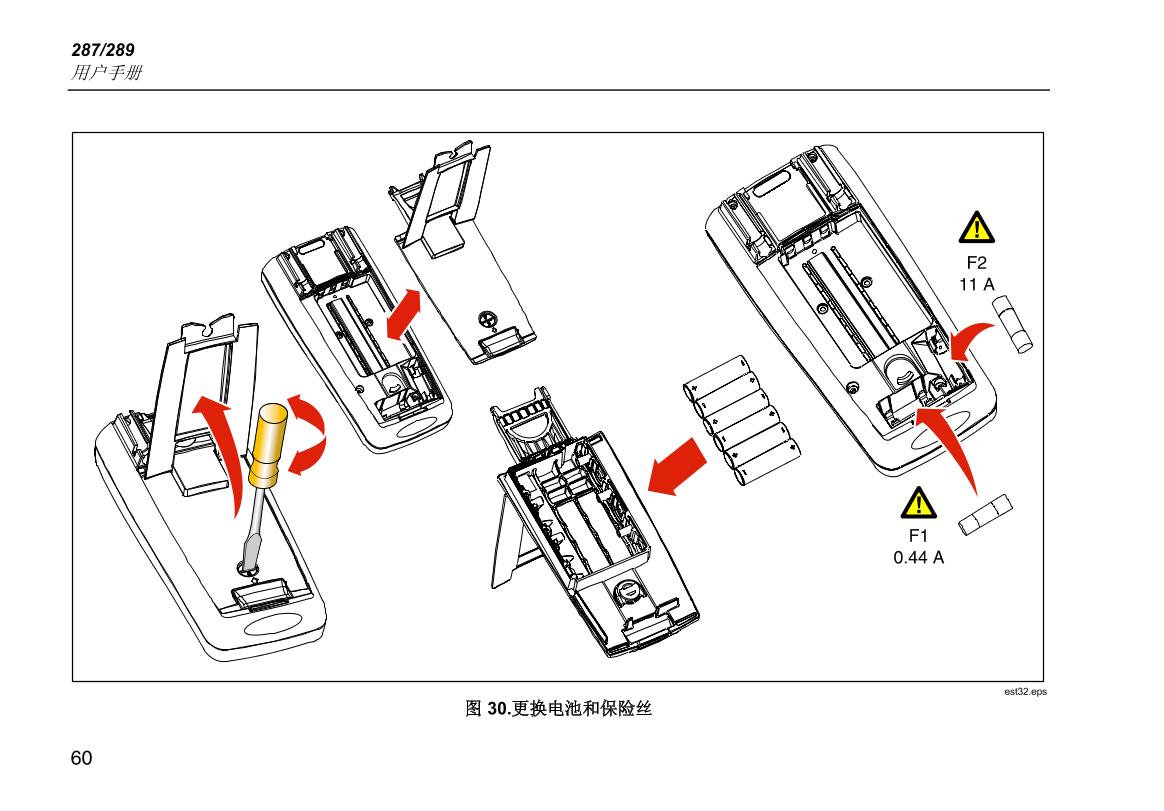 287/289
用户手册

F2
11 A

F1
0.44 A

est32.eps

图 30.更换电池和保险丝

60