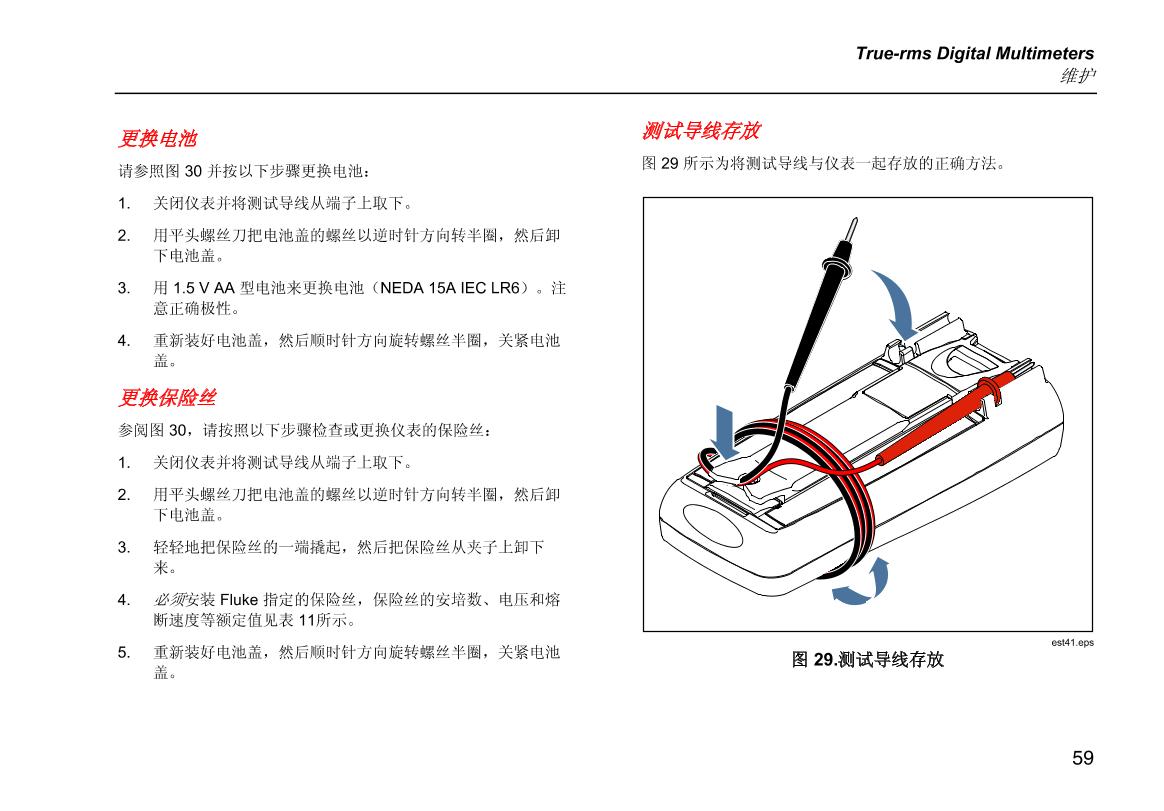 True-rms Digital Multimeters
维护

更换电池

请参照图 30 并按以下步骤更换电池：

1. 关闭仪表并将测试导线从端子上取下。

2. 用平头螺丝刀把电池盖的螺丝以逆时针方向转半圈，然后卸下电池盖。

3. 用 1.5 V AA 型电池来更换电池（NEDA 15A IEC LR6）。注意正确极性。

4. 重新装好电池盖，然后顺时针方向旋转螺丝半圈，关紧电池盖。

更换保险丝

参阅图 30，请按照以下步骤检查或更换仪表的保险丝：

1. 关闭仪表并将测试导线从端子上取下。

2. 用平头螺丝刀把电池盖的螺丝以逆时针方向转半圈，然后卸下电池盖。

3. 轻轻地把保险丝的一端撬起，然后把保险丝从夹子上卸下来。

4. 必须安装 Fluke 指定的保险丝，保险丝的安培数、电压和熔断速度等额定值见表 11所示。

5. 重新装好电池盖，然后顺时针方向旋转螺丝半圈，关紧电池盖。

测试导线存放

图 29 所示为将测试导线与仪表一起存放的正确方法。

est41.eps

图 29.测试导线存放

59