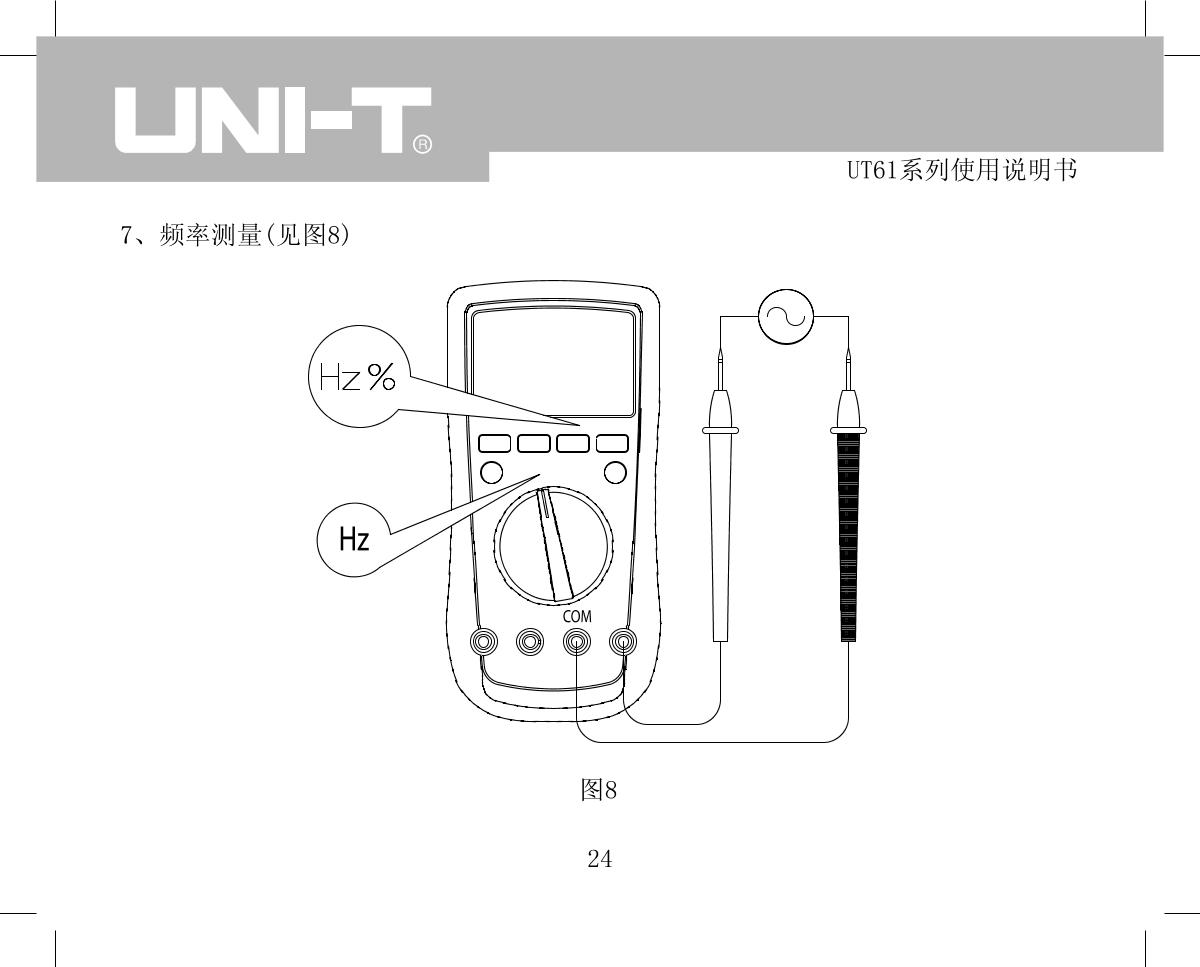 UNI-T®

UT61系列使用说明书

7、频率测量(见图8)

Hz %

Hz

COM

图8

24