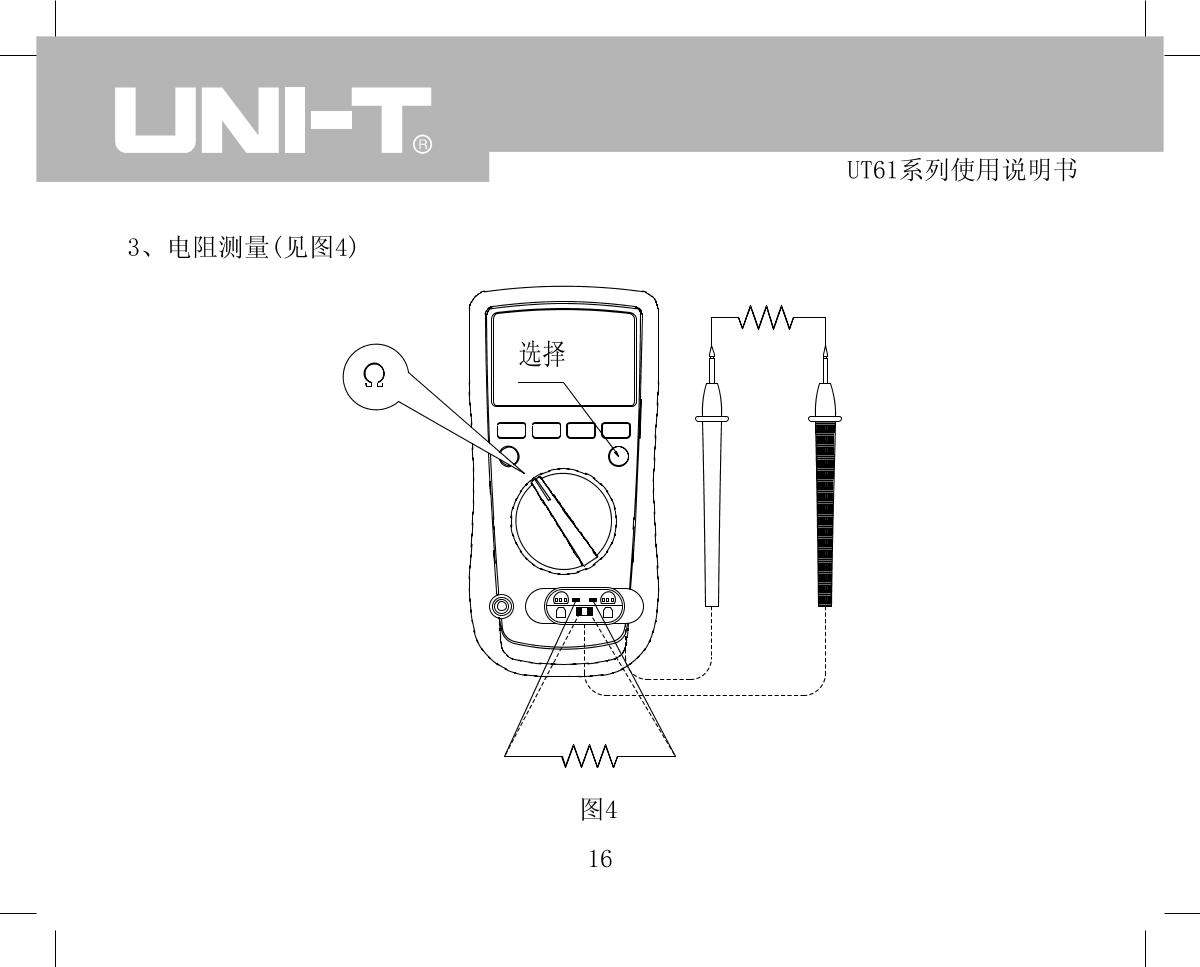 UNI-T®

UT61系列使用说明书

3、电阻测量(见图4)

Ω

选择

图4

16