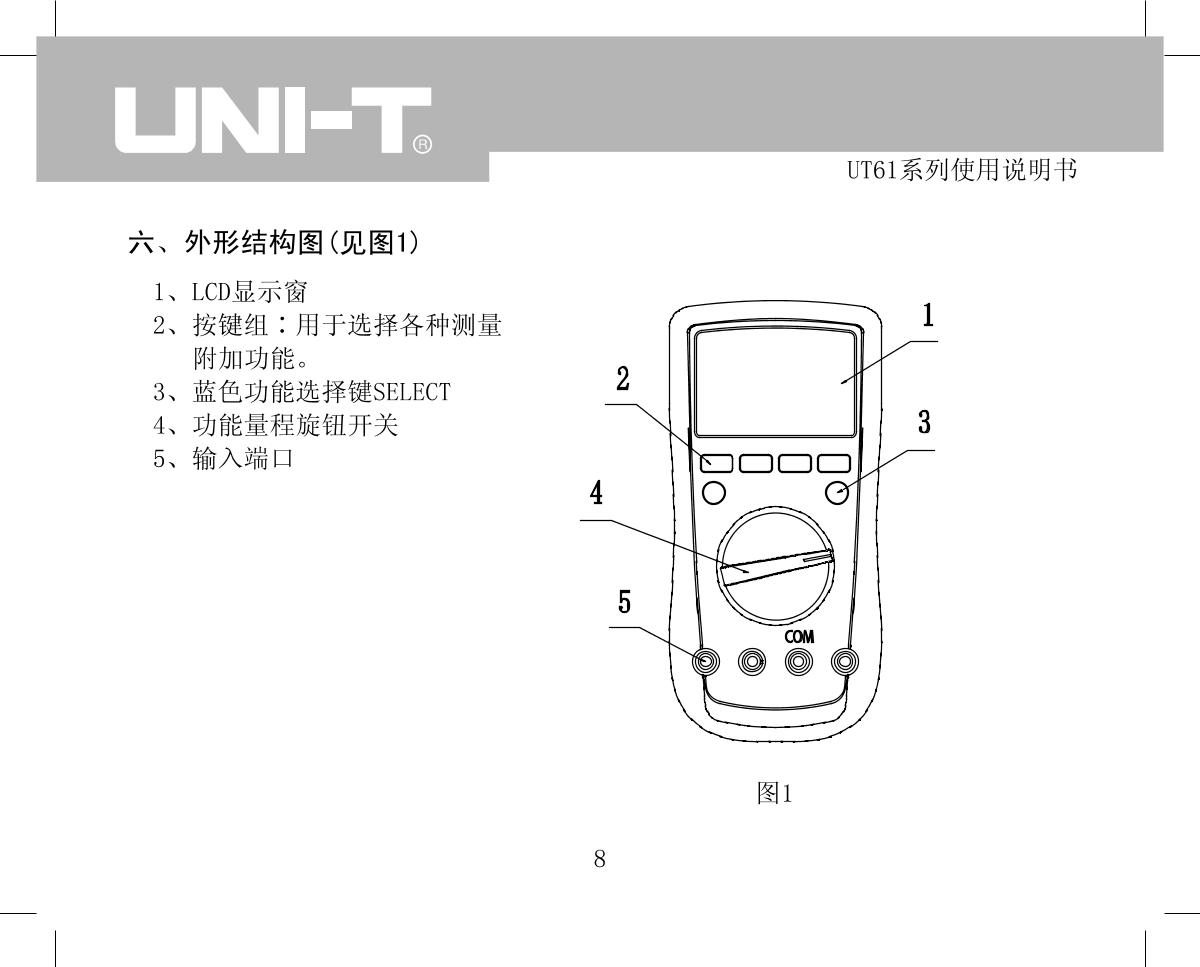 UNI-T®

UT61系列使用说明书

六、外形结构图(见图1)

1、LCD显示窗
2、按键组：用于选择各种测量附加功能。
3、蓝色功能选择键SELECT
4、功能量程旋钮开关
5、输入端口

1
2
3
4
5
COM

图1

8