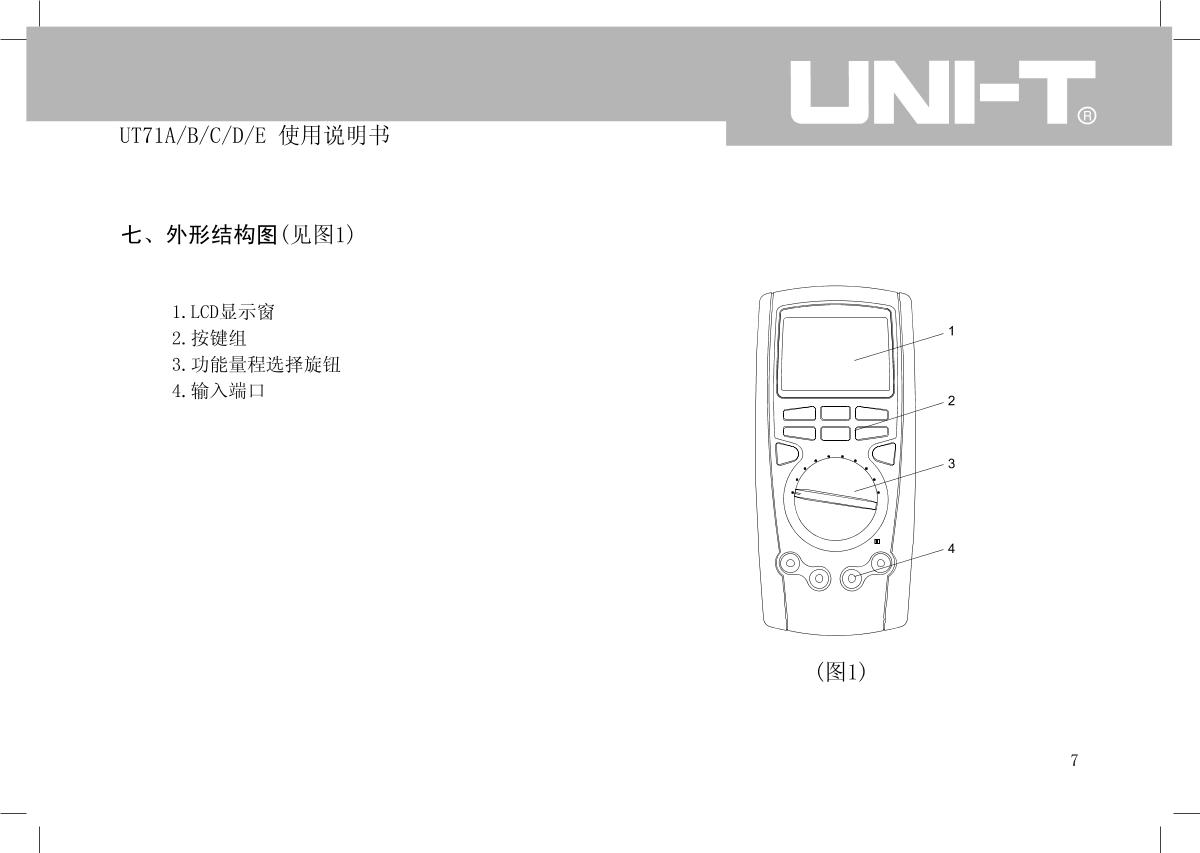 UNI-T®

UT71A/B/C/D/E 使用说明书

七、外形结构图(见图1)

1.LCD显示窗
2.按键组
3.功能量程选择旋钮
4.输入端口

1
2
3
4

(图1)

7