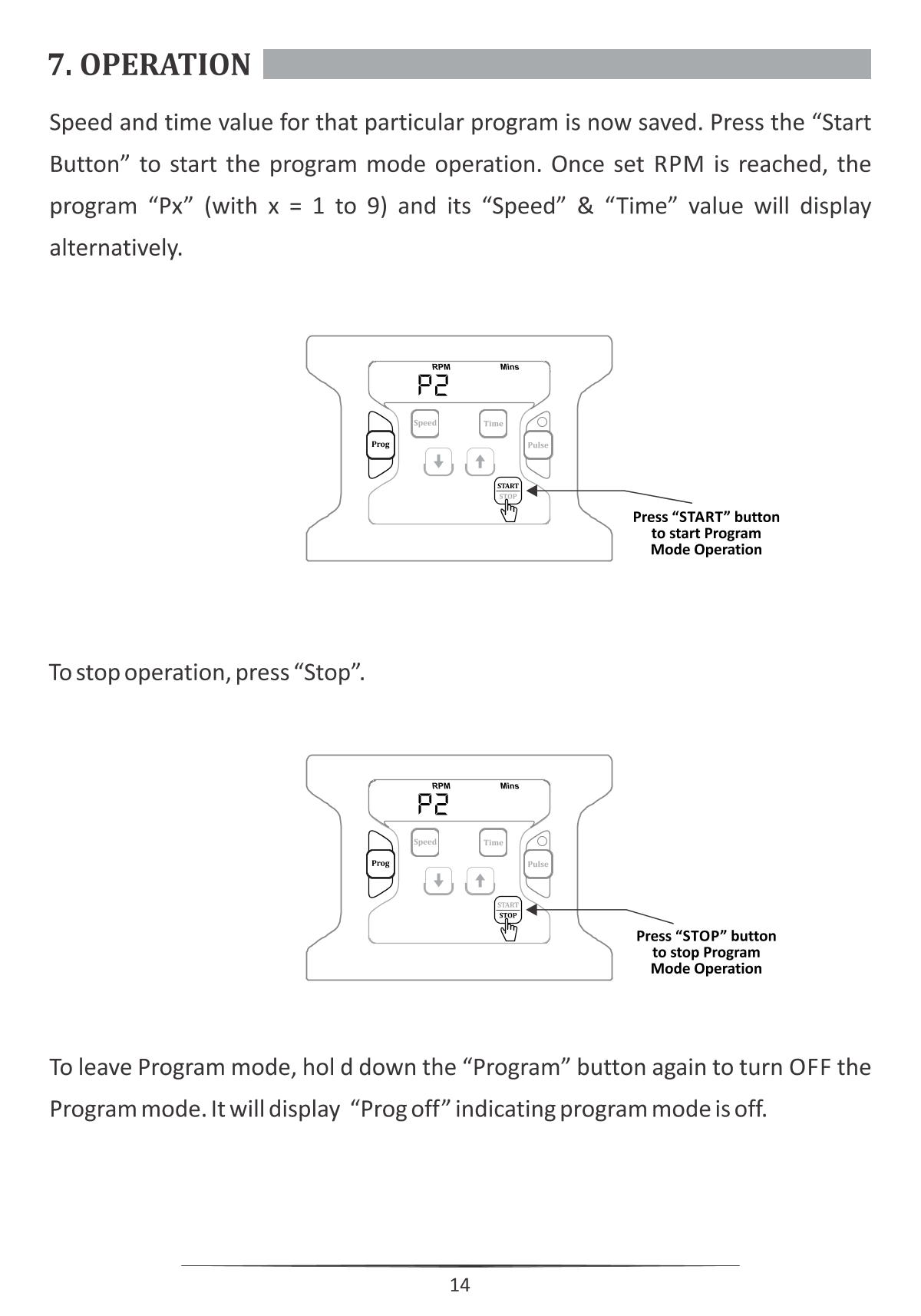 7. OPERATION

Speed and time value for that particular program is now saved. Press the “Start Button” to start the program mode operation. Once set RPM is reached, the program “Px” (with x = 1 to 9) and its “Speed” & “Time” value will display alternatively.

RPM Mins
P2
Speed Time
Prog Pulse
START
STOP

Press “START” button to start Program Mode Operation

To stop operation, press “Stop”.

RPM Mins
P2
Speed Time
Prog Pulse
START
STOP

Press “STOP” button to stop Program Mode Operation

To leave Program mode, hol d down the “Program” button again to turn OFF the Program mode. It will display “Prog off” indicating program mode is off.

14