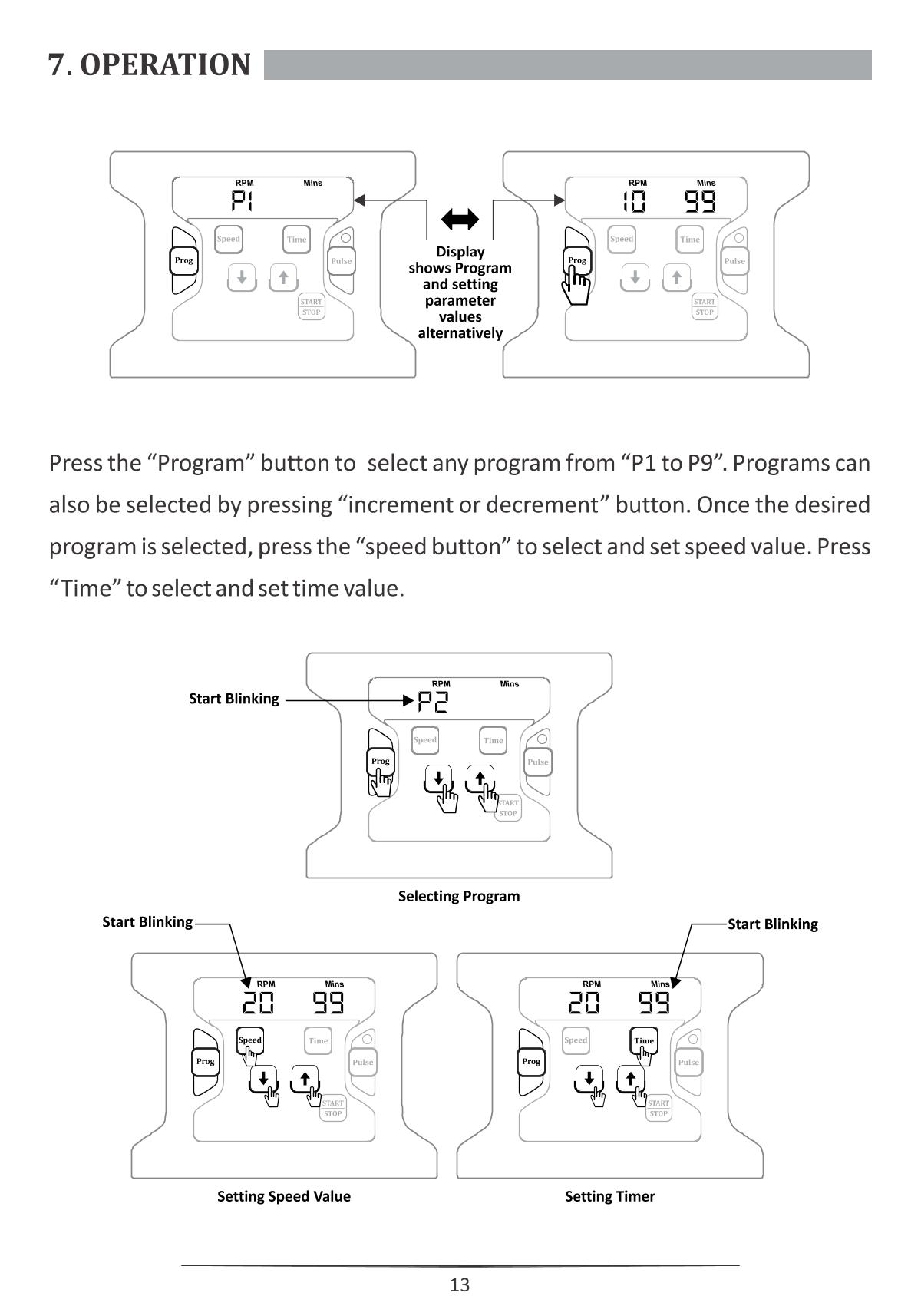 7. OPERATION

RPM Mins
P1
Speed Time
Prog Pulse
START STOP

Display shows Program and setting parameter values alternatively

RPM Mins
10 99
Speed Time
Prog Pulse
START STOP

Press the “Program” button to select any program from “P1 to P9”. Programs can also be selected by pressing “increment or decrement” button. Once the desired program is selected, press the “speed button” to select and set speed value. Press “Time” to select and set time value.

Start Blinking
RPM Mins
P2
Speed Time
Prog Pulse
START STOP

Selecting Program

Start Blinking
RPM Mins
20 99
Speed Time
Prog Pulse
START STOP

Setting Speed Value

Start Blinking
RPM Mins
20 99
Speed Time
Prog Pulse
START STOP

Setting Timer

13