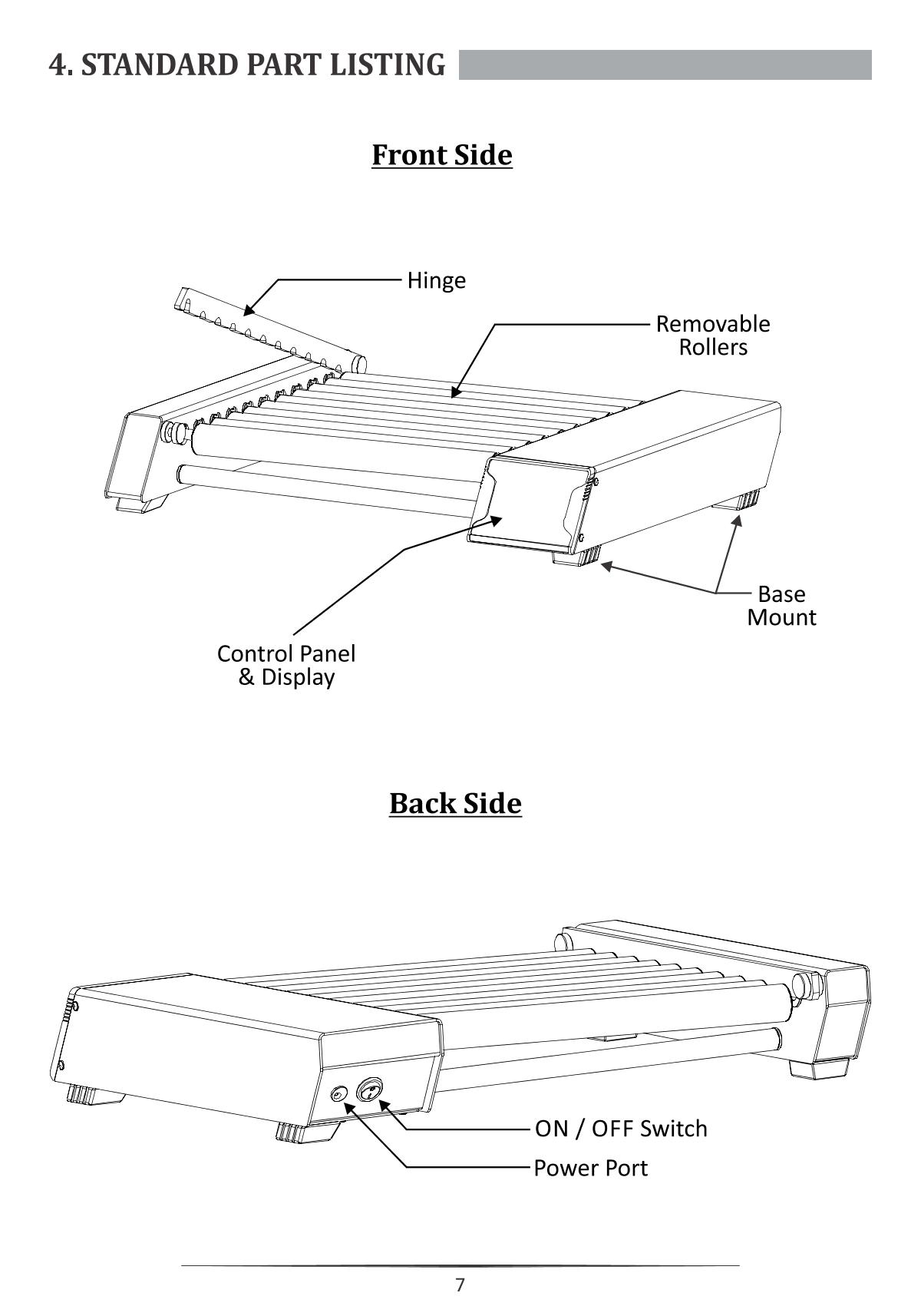 4. STANDARD PART LISTING

Front Side

Hinge

Removable Rollers

Base Mount

Control Panel & Display

Back Side

ON / OFF Switch

Power Port

7