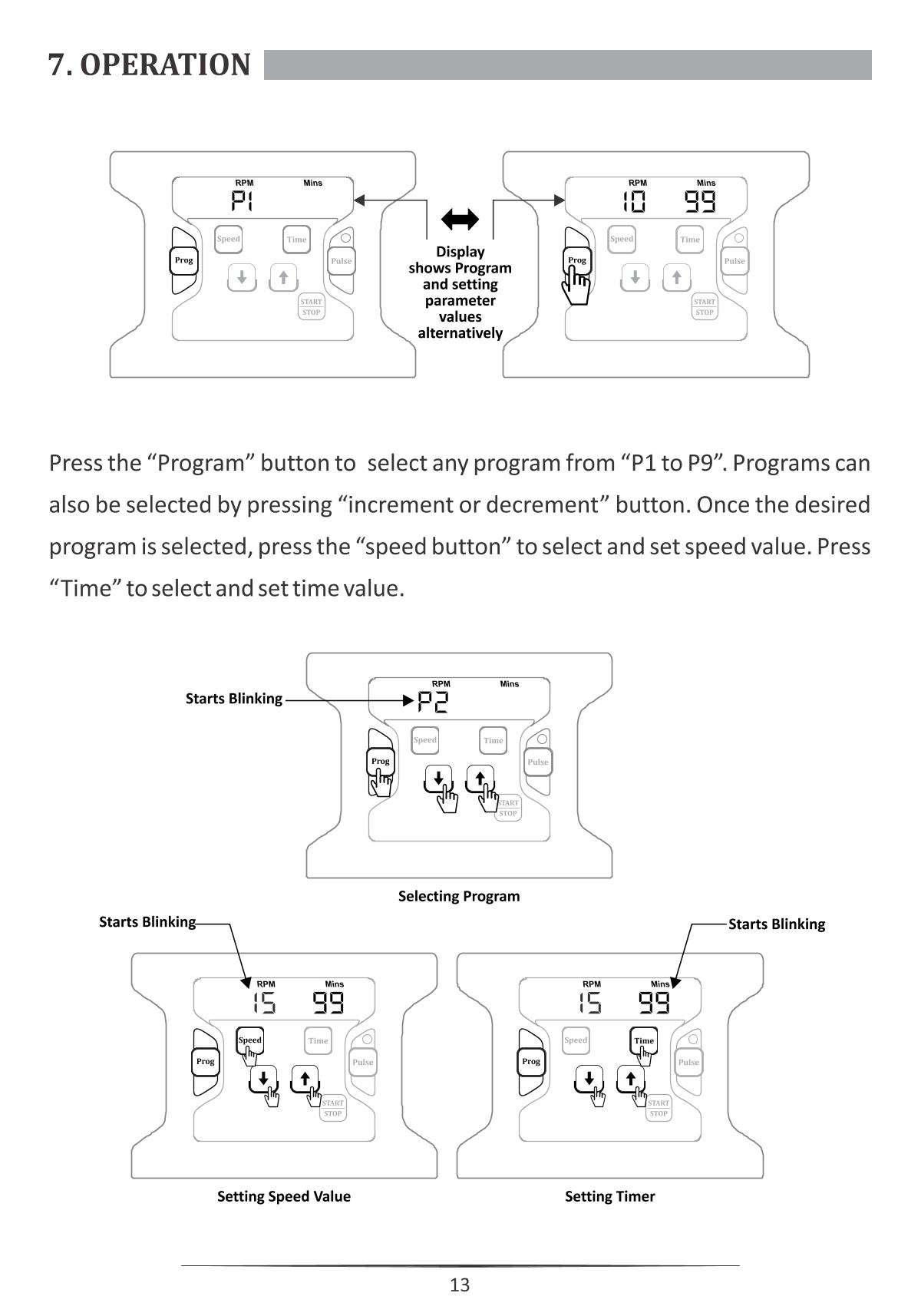 7. OPERATION

RPM Mins
P1
Speed Time
Prog Pulse
START STOP

Display shows Program and setting parameter values alternatively

RPM Mins
10 99
Speed Time
Prog Pulse
START STOP

Press the “Program” button to select any program from “P1 to P9”. Programs can also be selected by pressing “increment or decrement” button. Once the desired program is selected, press the “speed button” to select and set speed value. Press “Time” to select and set time value.

Starts Blinking
RPM Mins
P2
Speed Time
Prog Pulse
START STOP

Selecting Program

Starts Blinking
RPM Mins
15 99
Speed Time
Prog Pulse
START STOP

Setting Speed Value

Starts Blinking
RPM Mins
15 99
Speed Time
Prog Pulse
START STOP

Setting Timer

13