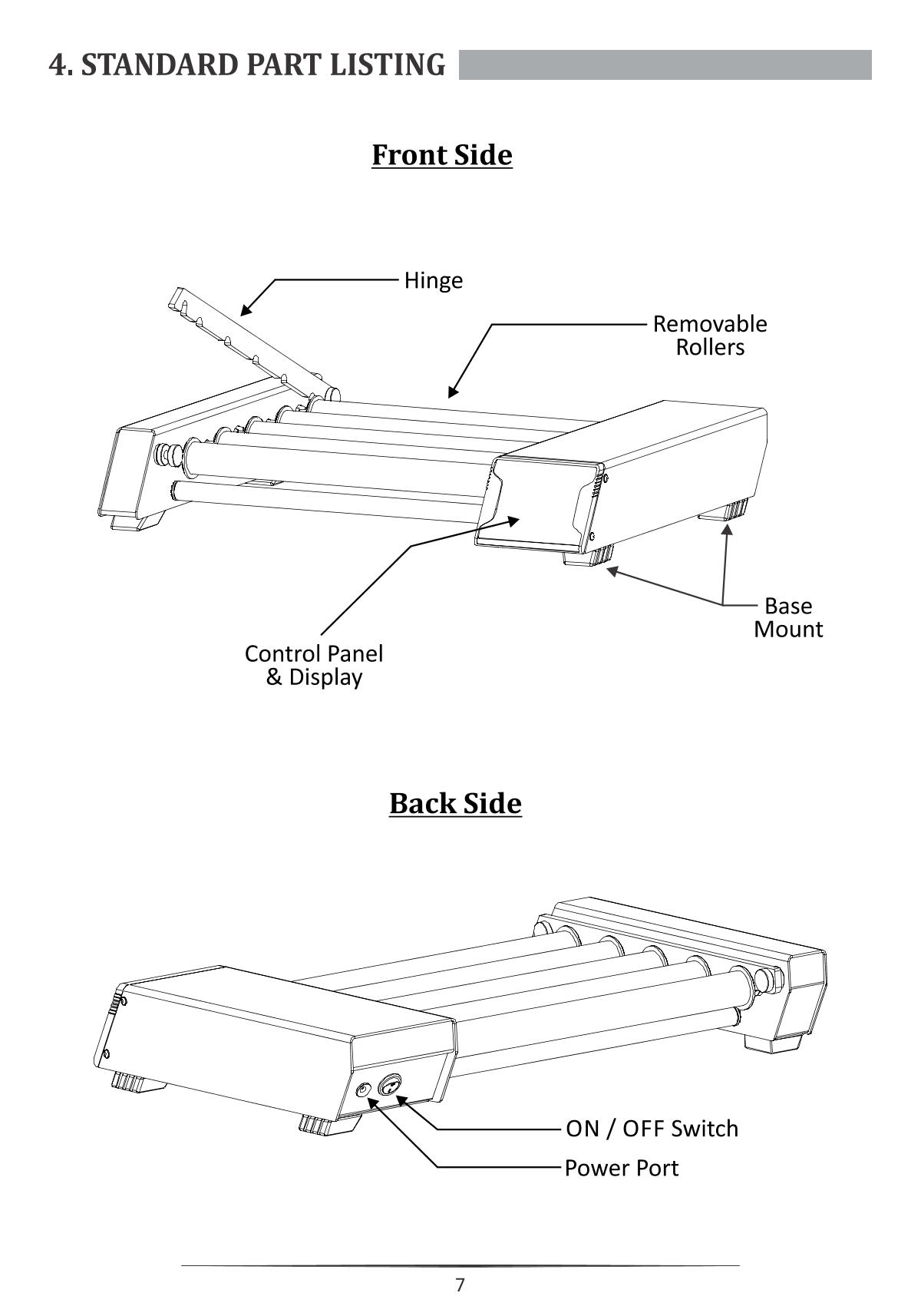 4. STANDARD PART LISTING

Front Side

Hinge

Removable Rollers

Base Mount

Control Panel & Display

Back Side

ON / OFF Switch

Power Port

7