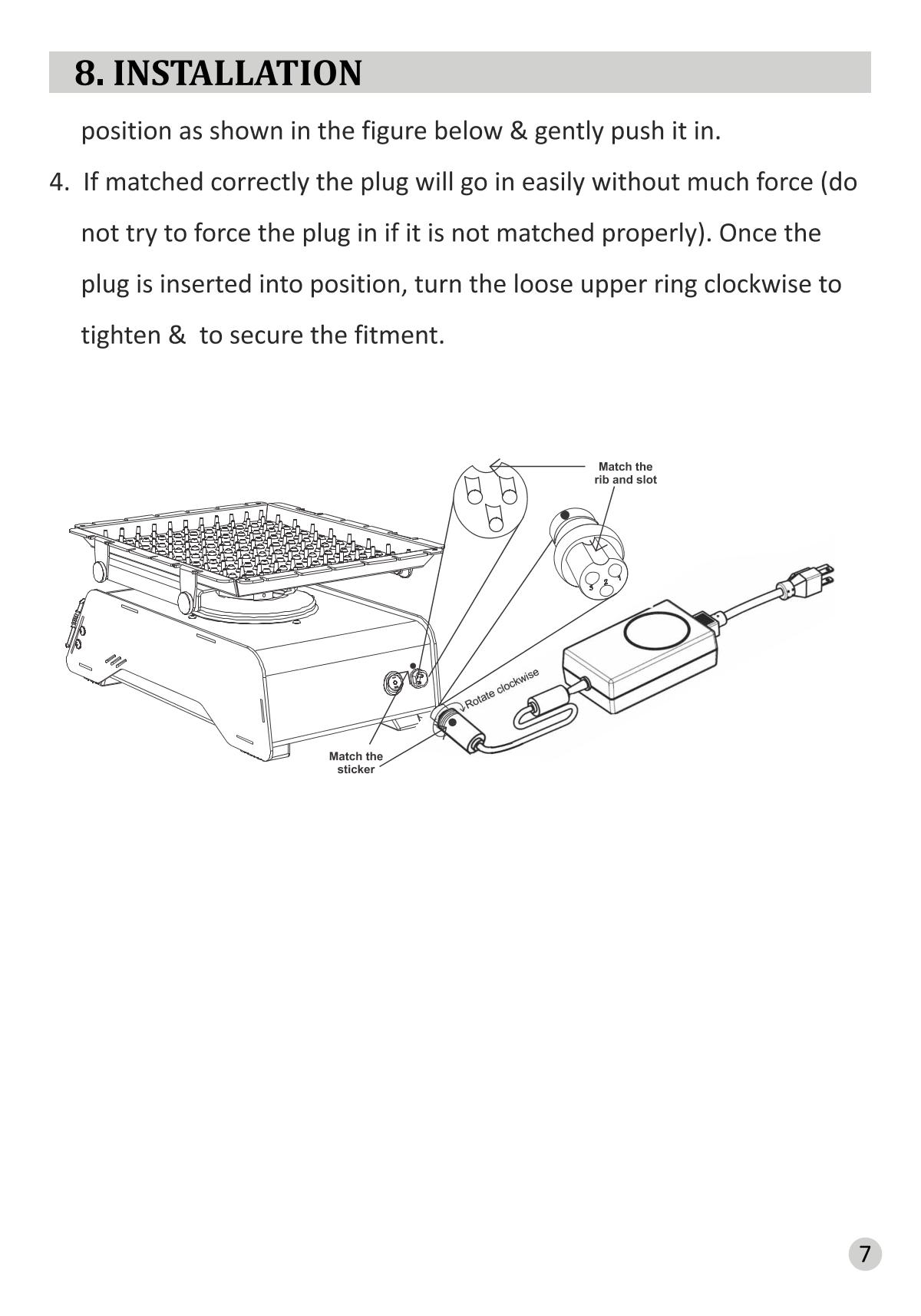 8. INSTALLATION

position as shown in the figure below & gently push it in.

4. If matched correctly the plug will go in easily without much force (do not try to force the plug in if it is not matched properly). Once the plug is inserted into position, turn the loose upper ring clockwise to tighten & to secure the fitment.

Match the rib and slot

3 2 1

Rotate clockwise

Match the sticker

7