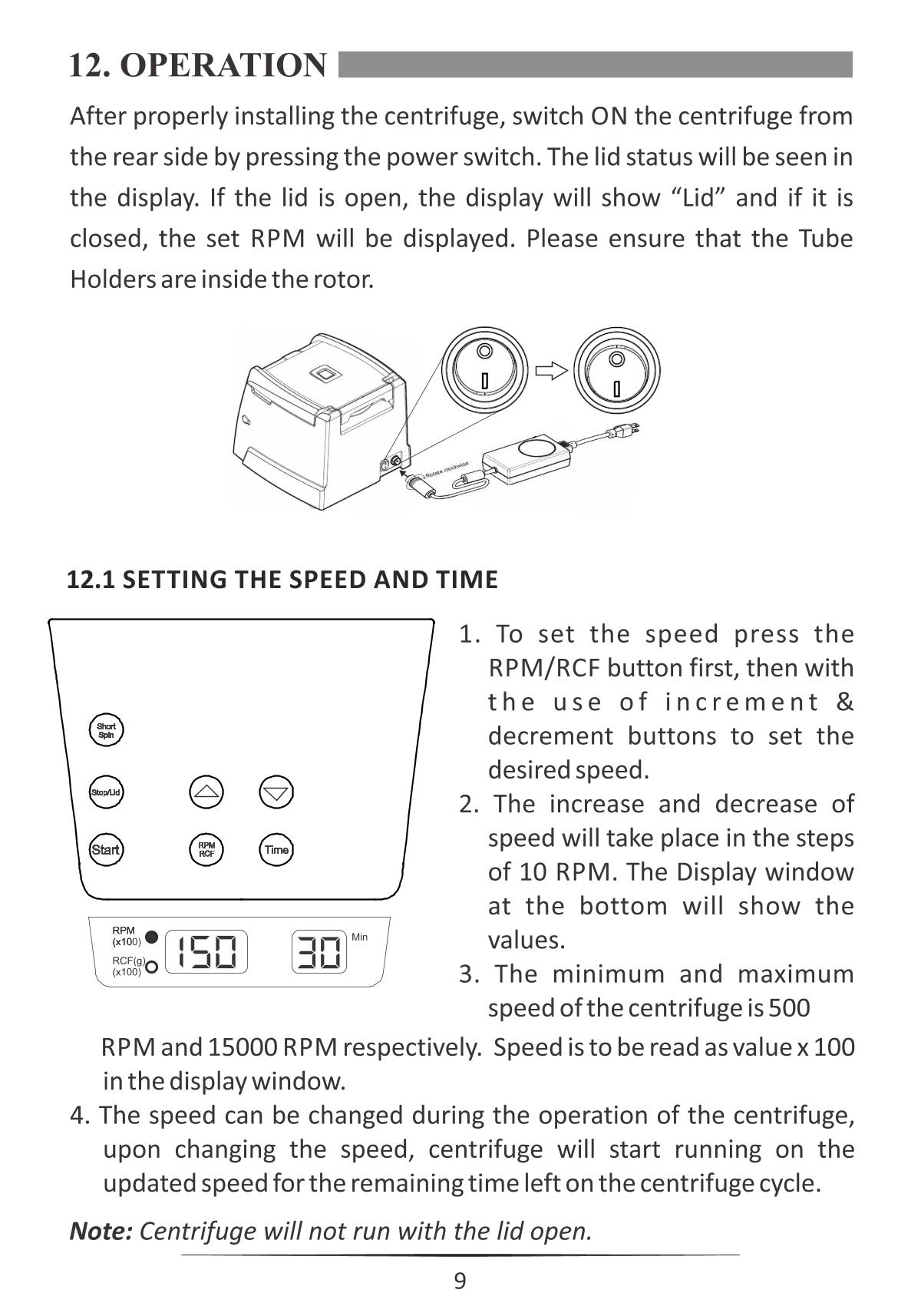 12. OPERATION

After properly installing the centrifuge, switch ON the centrifuge from the rear side by pressing the power switch. The lid status will be seen in the display. If the lid is open, the display will show “Lid” and if it is closed, the set RPM will be displayed. Please ensure that the Tube Holders are inside the rotor.

Rotate clockwise

12.1 SETTING THE SPEED AND TIME

Short Spin

Stop/Lid

Start

RPM RCF

Time

RPM (x100)

RCF(g) (x100)

150

30

Min

1. To set the speed press the RPM/RCF button first, then with the use of increment & decrement buttons to set the desired speed.
2. The increase and decrease of speed will take place in the steps of 10 RPM. The Display window at the bottom will show the values.
3. The minimum and maximum speed of the centrifuge is 500 RPM and 15000 RPM respectively. Speed is to be read as value x 100 in the display window.
4. The speed can be changed during the operation of the centrifuge, upon changing the speed, centrifuge will start running on the updated speed for the remaining time left on the centrifuge cycle.

Note: Centrifuge will not run with the lid open.

9