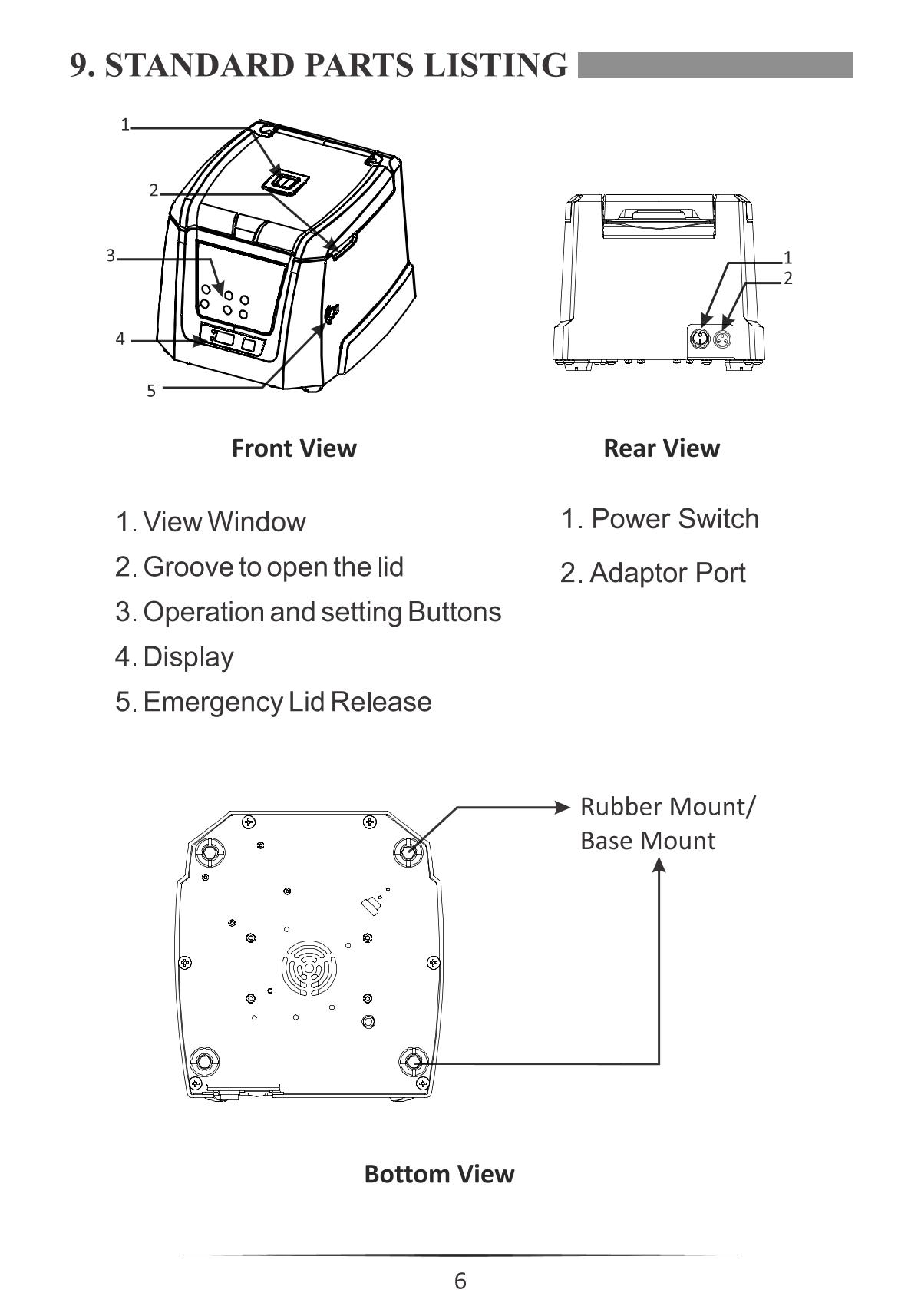 9. STANDARD PARTS LISTING

1
2
3
4
5

1
2

Front View

Rear View

1. View Window
2. Groove to open the lid
3. Operation and setting Buttons
4. Display
5. Emergency Lid Release

1. Power Switch
2. Adaptor Port

Rubber Mount/
Base Mount

Bottom View

6