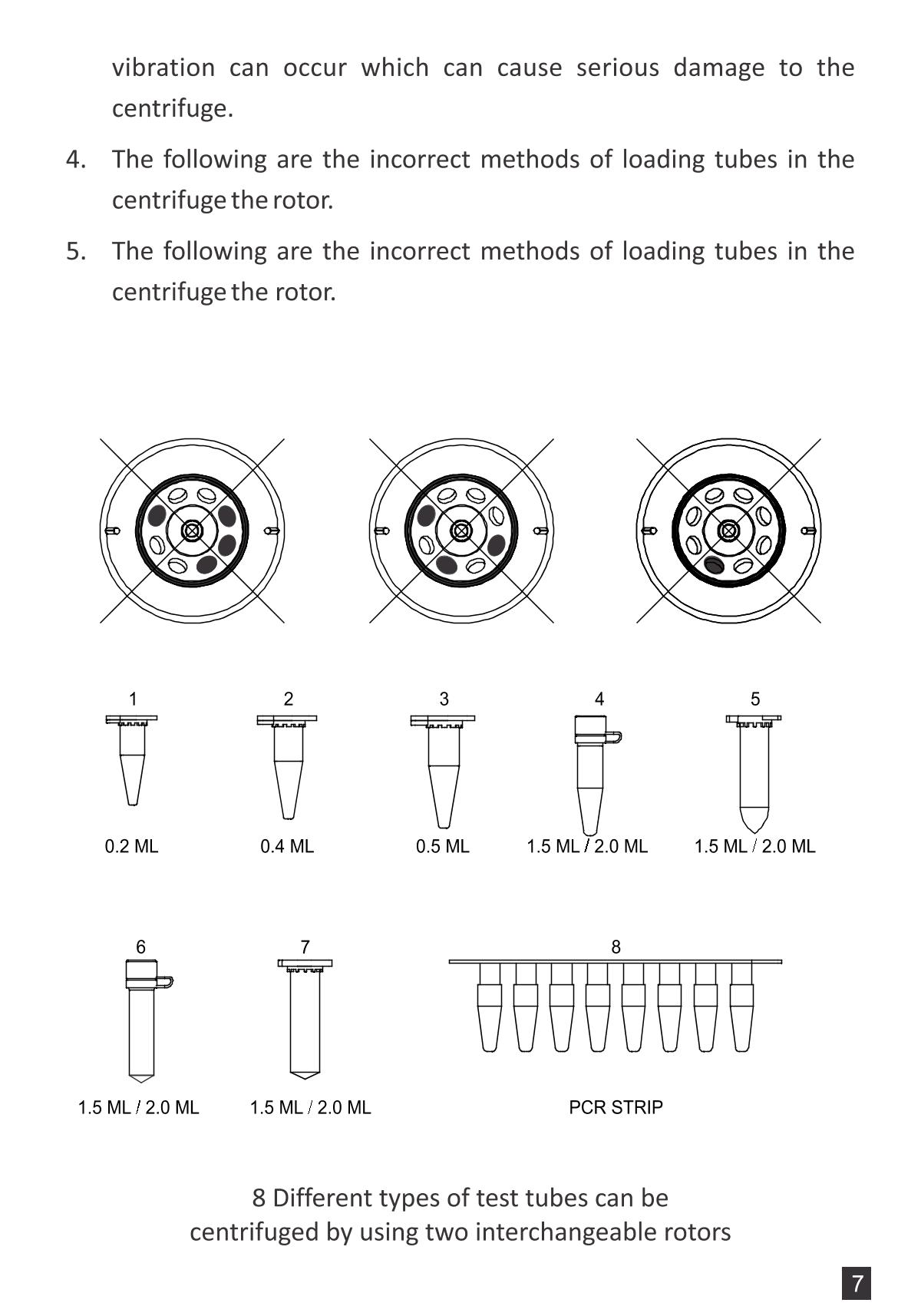 vibration can occur which can cause serious damage to the centrifuge.

4. The following are the incorrect methods of loading tubes in the centrifuge the rotor.

5. The following are the incorrect methods of loading tubes in the centrifuge the rotor.

1
0.2 ML

2
0.4 ML

3
0.5 ML

4
1.5 ML / 2.0 ML

5
1.5 ML / 2.0 ML

6
1.5 ML / 2.0 ML

7
1.5 ML / 2.0 ML

8
PCR STRIP

8 Different types of test tubes can be centrifuged by using two interchangeable rotors

7