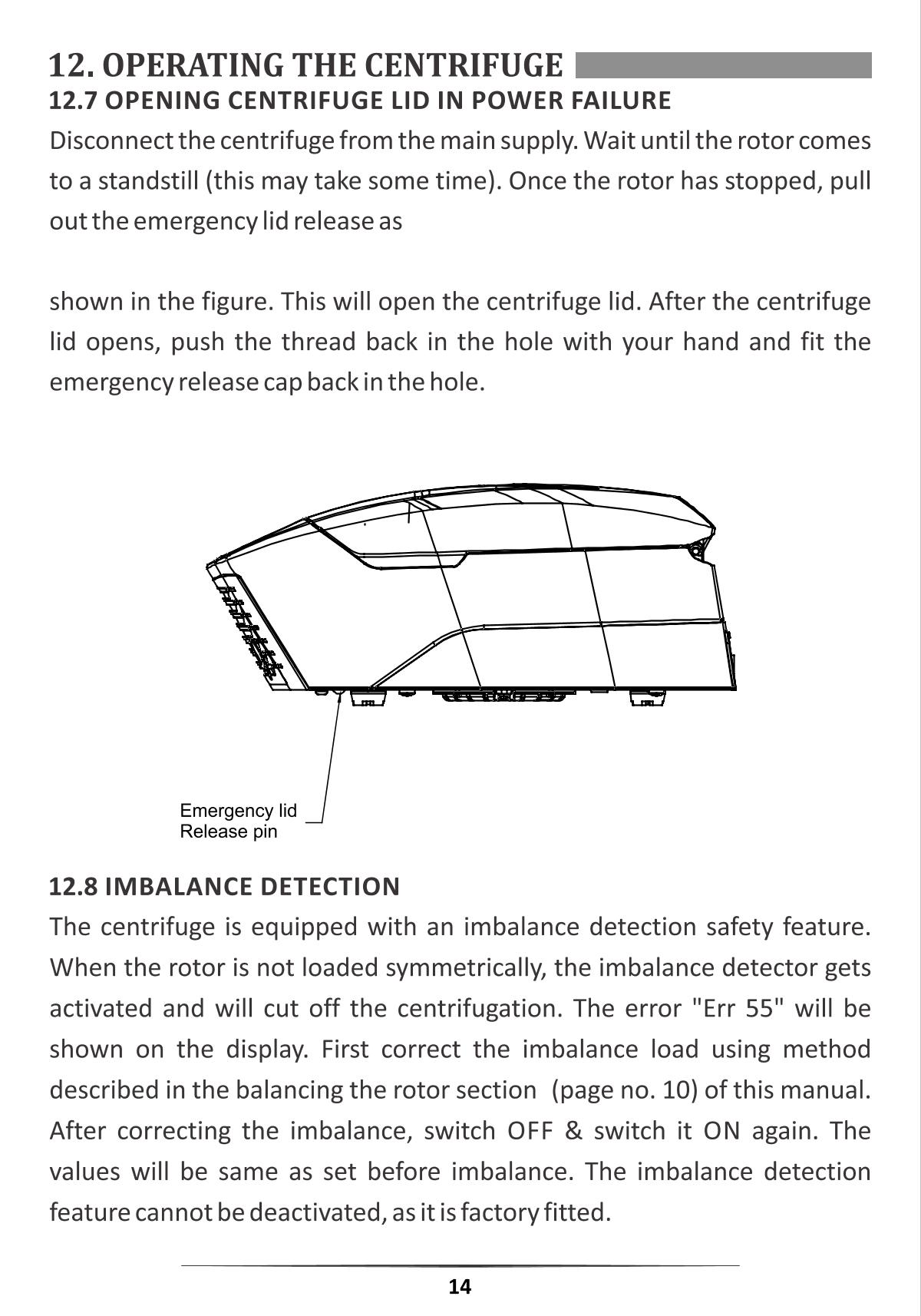 12. OPERATING THE CENTRIFUGE

12.7 OPENING CENTRIFUGE LID IN POWER FAILURE

Disconnect the centrifuge from the main supply. Wait until the rotor comes to a standstill (this may take some time). Once the rotor has stopped, pull out the emergency lid release as

shown in the figure. This will open the centrifuge lid. After the centrifuge lid opens, push the thread back in the hole with your hand and fit the emergency release cap back in the hole.

Emergency lid
Release pin

12.8 IMBALANCE DETECTION

The centrifuge is equipped with an imbalance detection safety feature. When the rotor is not loaded symmetrically, the imbalance detector gets activated and will cut off the centrifugation. The error "Err 55" will be shown on the display. First correct the imbalance load using method described in the balancing the rotor section (page no. 10) of this manual. After correcting the imbalance, switch OFF & switch it ON again. The values will be same as set before imbalance. The imbalance detection feature cannot be deactivated, as it is factory fitted.

14