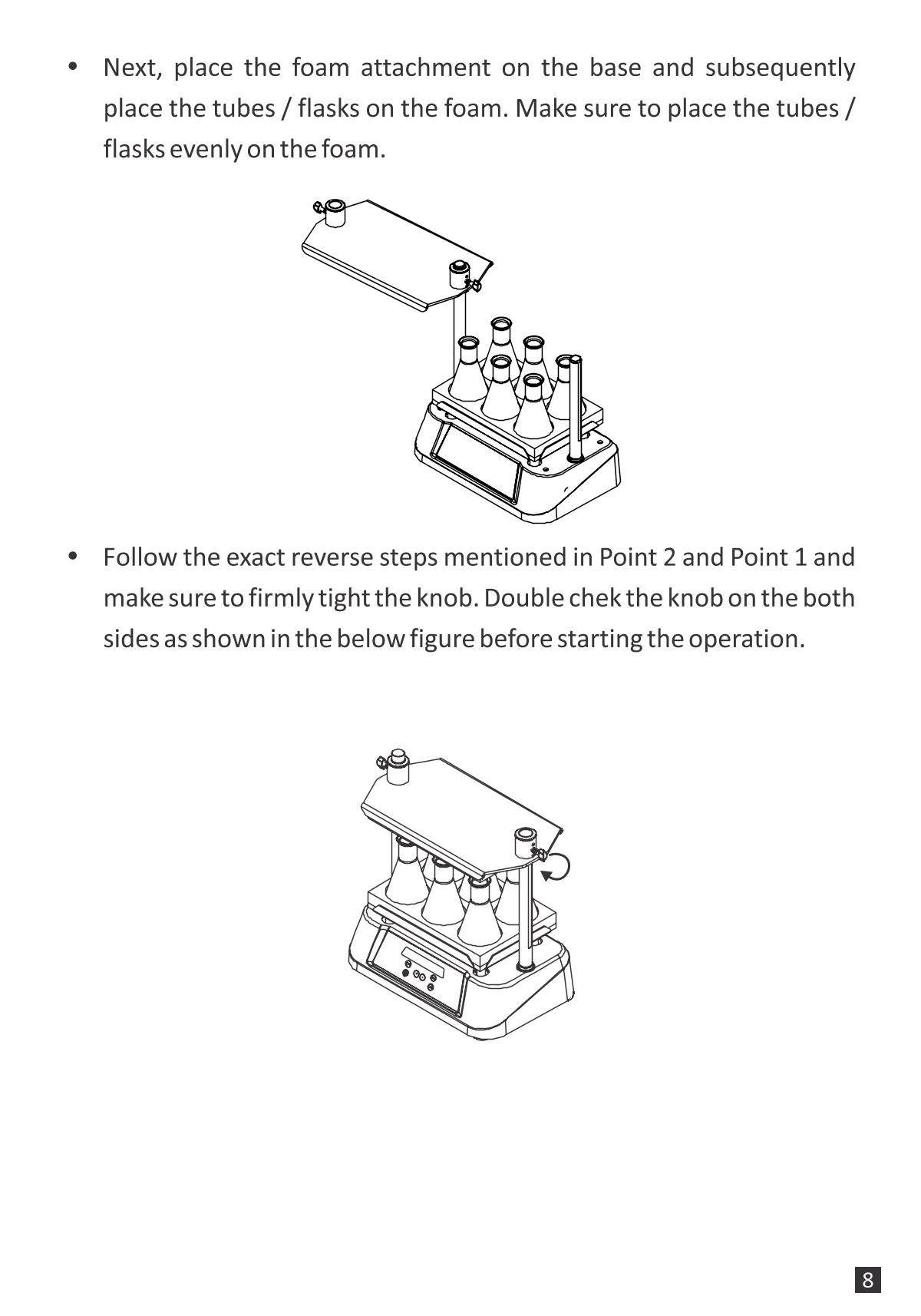 • Next, place the foam attachment on the base and subsequently place the tubes / flasks on the foam. Make sure to place the tubes / flasks evenly on the foam.

• Follow the exact reverse steps mentioned in Point 2 and Point 1 and make sure to firmly tight the knob. Double chek the knob on the both sides as shown in the below figure before starting the operation.

8