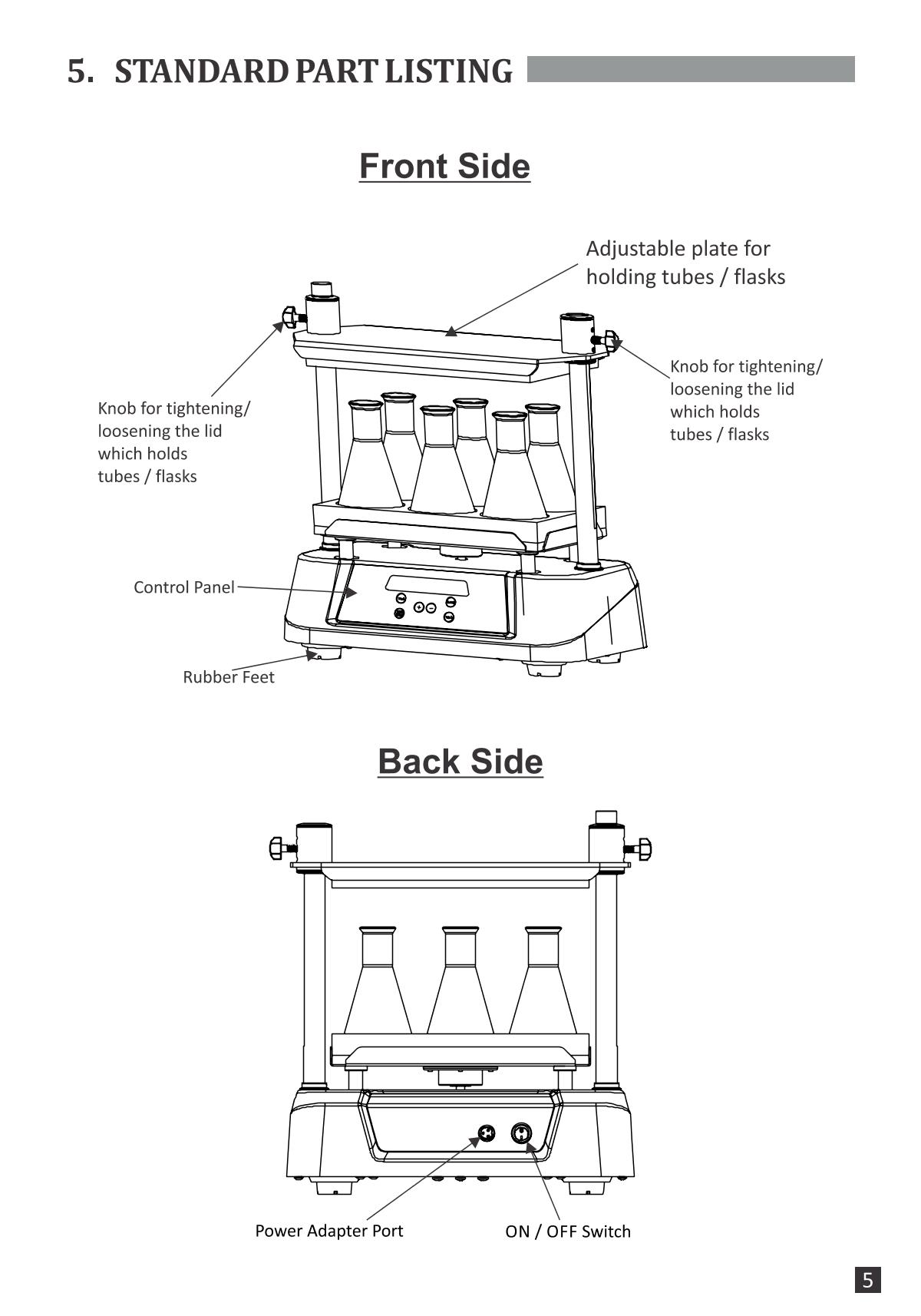 5. STANDARD PART LISTING

Front Side

Adjustable plate for holding tubes / flasks

Knob for tightening/ loosening the lid which holds tubes / flasks

Knob for tightening/ loosening the lid which holds tubes / flasks

Control Panel

Rubber Feet

Back Side

Power Adapter Port

ON / OFF Switch

5