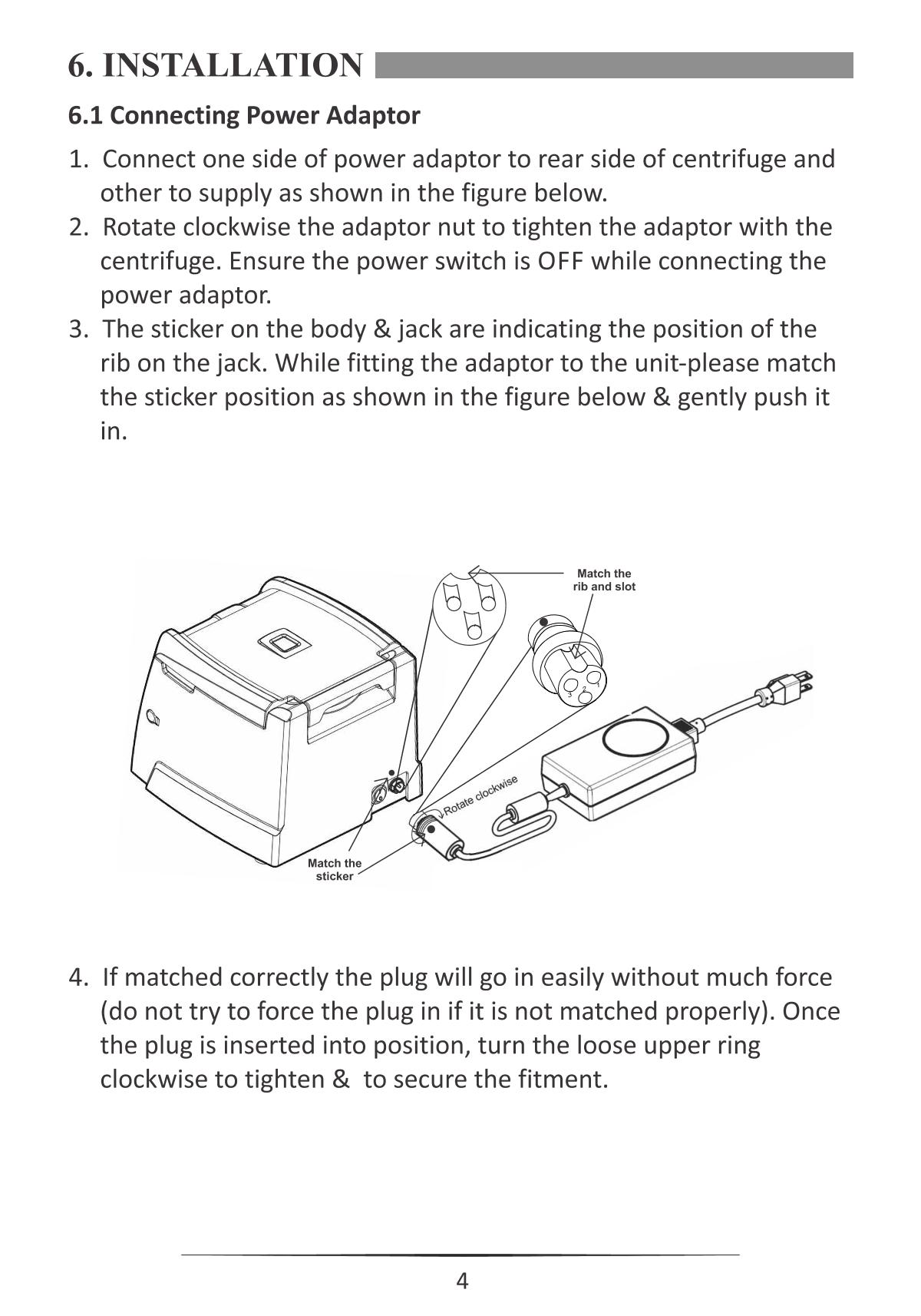 6. INSTALLATION

6.1 Connecting Power Adaptor

1. Connect one side of power adaptor to rear side of centrifuge and other to supply as shown in the figure below.
2. Rotate clockwise the adaptor nut to tighten the adaptor with the centrifuge. Ensure the power switch is OFF while connecting the power adaptor.
3. The sticker on the body & jack are indicating the position of the rib on the jack. While fitting the adaptor to the unit-please match the sticker position as shown in the figure below & gently push it in.

Match the rib and slot

3 2 1

Rotate clockwise

Match the sticker

4. If matched correctly the plug will go in easily without much force (do not try to force the plug in if it is not matched properly). Once the plug is inserted into position, turn the loose upper ring clockwise to tighten & to secure the fitment.

4