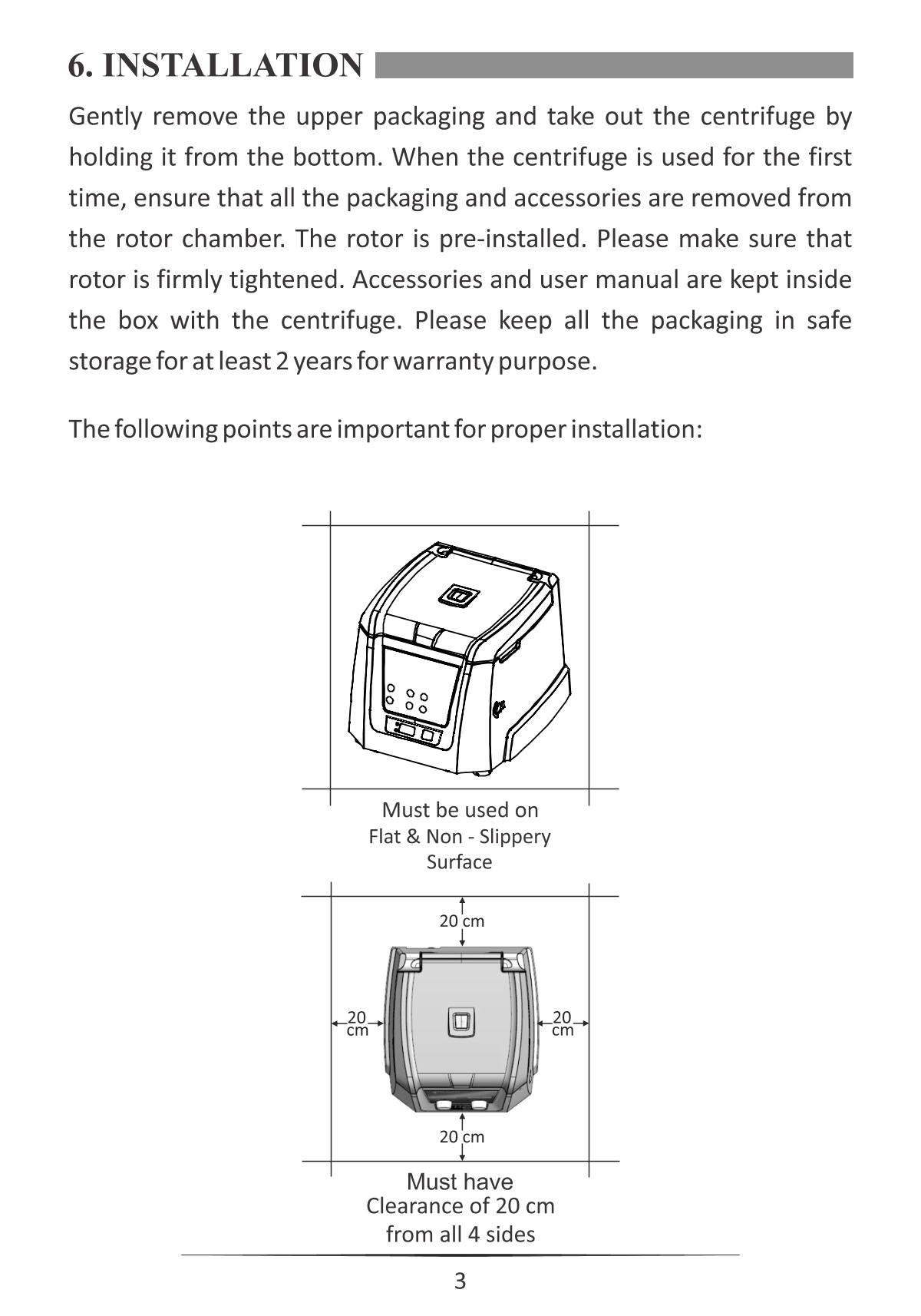 6. INSTALLATION

Gently remove the upper packaging and take out the centrifuge by holding it from the bottom. When the centrifuge is used for the first time, ensure that all the packaging and accessories are removed from the rotor chamber. The rotor is pre-installed. Please make sure that rotor is firmly tightened. Accessories and user manual are kept inside the box with the centrifuge. Please keep all the packaging in safe storage for at least 2 years for warranty purpose.

The following points are important for proper installation:

Must be used on
Flat & Non - Slippery
Surface

20 cm

20 cm

20 cm

20 cm

Must have
Clearance of 20 cm
from all 4 sides

3