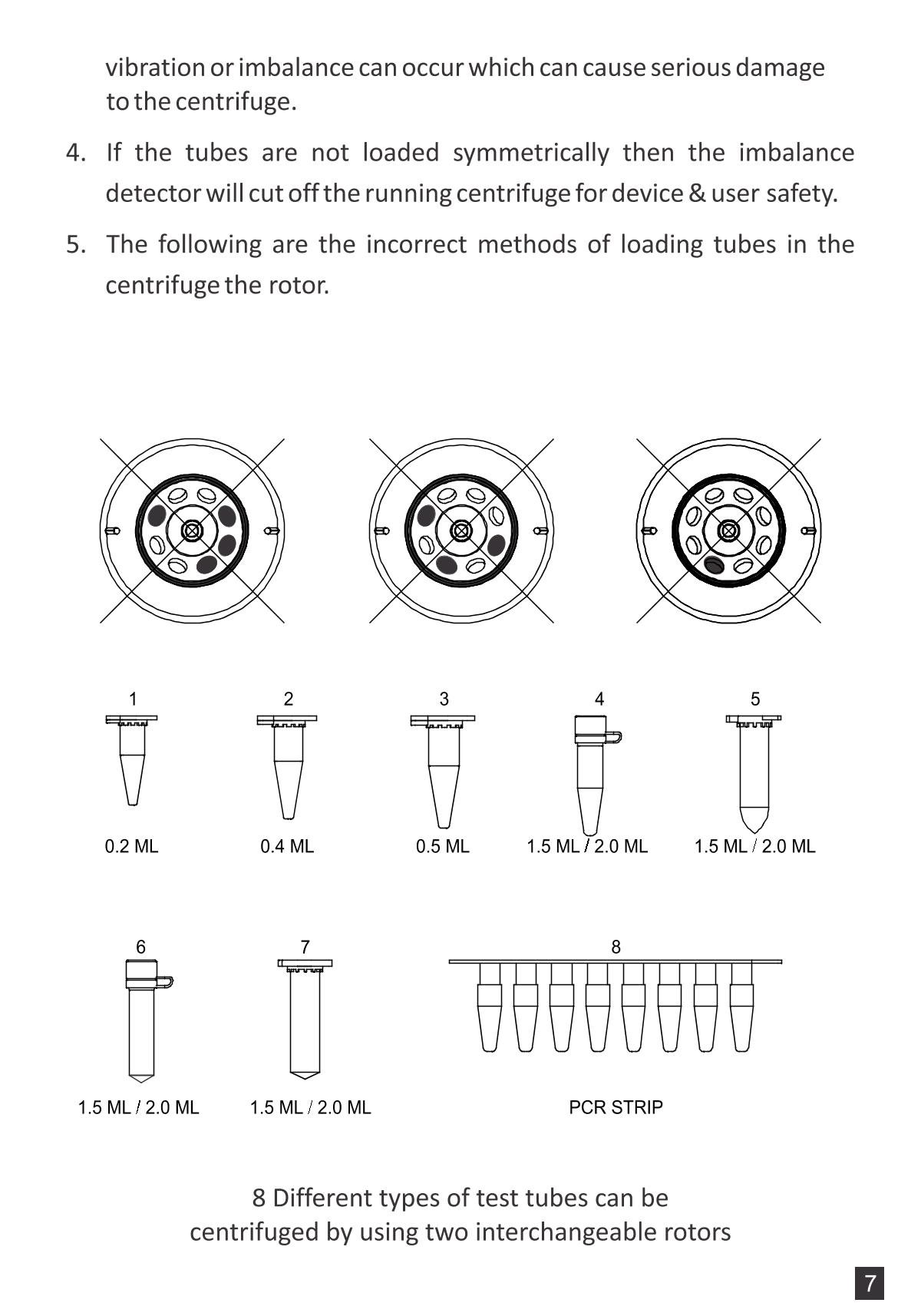 vibration or imbalance can occur which can cause serious damage to the centrifuge.

4. If the tubes are not loaded symmetrically then the imbalance detector will cut off the running centrifuge for device & user safety.

5. The following are the incorrect methods of loading tubes in the centrifuge the rotor.

1
0.2 ML

2
0.4 ML

3
0.5 ML

4
1.5 ML / 2.0 ML

5
1.5 ML / 2.0 ML

6
1.5 ML / 2.0 ML

7
1.5 ML / 2.0 ML

8
PCR STRIP

8 Different types of test tubes can be centrifuged by using two interchangeable rotors

7