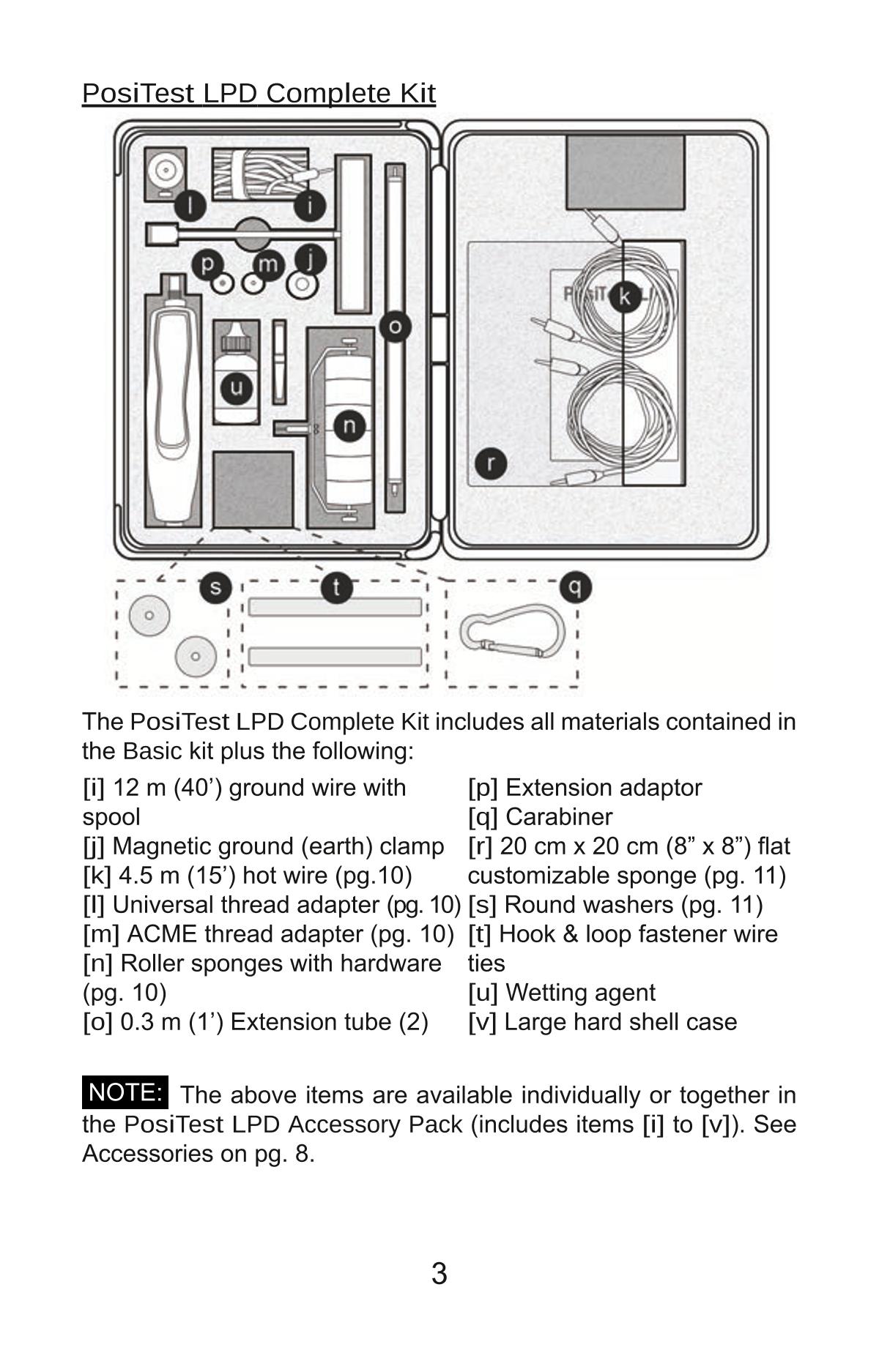 PosiTest LPD Complete Kit

l i p m j o u n k r s t q

The PosiTest LPD Complete Kit includes all materials contained in the Basic kit plus the following:

[i] 12 m (40’) ground wire with spool
[j] Magnetic ground (earth) clamp
[k] 4.5 m (15’) hot wire (pg.10)
[l] Universal thread adapter (pg. 10)
[m] ACME thread adapter (pg. 10)
[n] Roller sponges with hardware (pg. 10)
[o] 0.3 m (1’) Extension tube (2)

[p] Extension adaptor
[q] Carabiner
[r] 20 cm x 20 cm (8” x 8”) flat customizable sponge (pg. 11)
[s] Round washers (pg. 11)
[t] Hook & loop fastener wire ties
[u] Wetting agent
[v] Large hard shell case

NOTE: The above items are available individually or together in the PosiTest LPD Accessory Pack (includes items [i] to [v]). See Accessories on pg. 8.

3