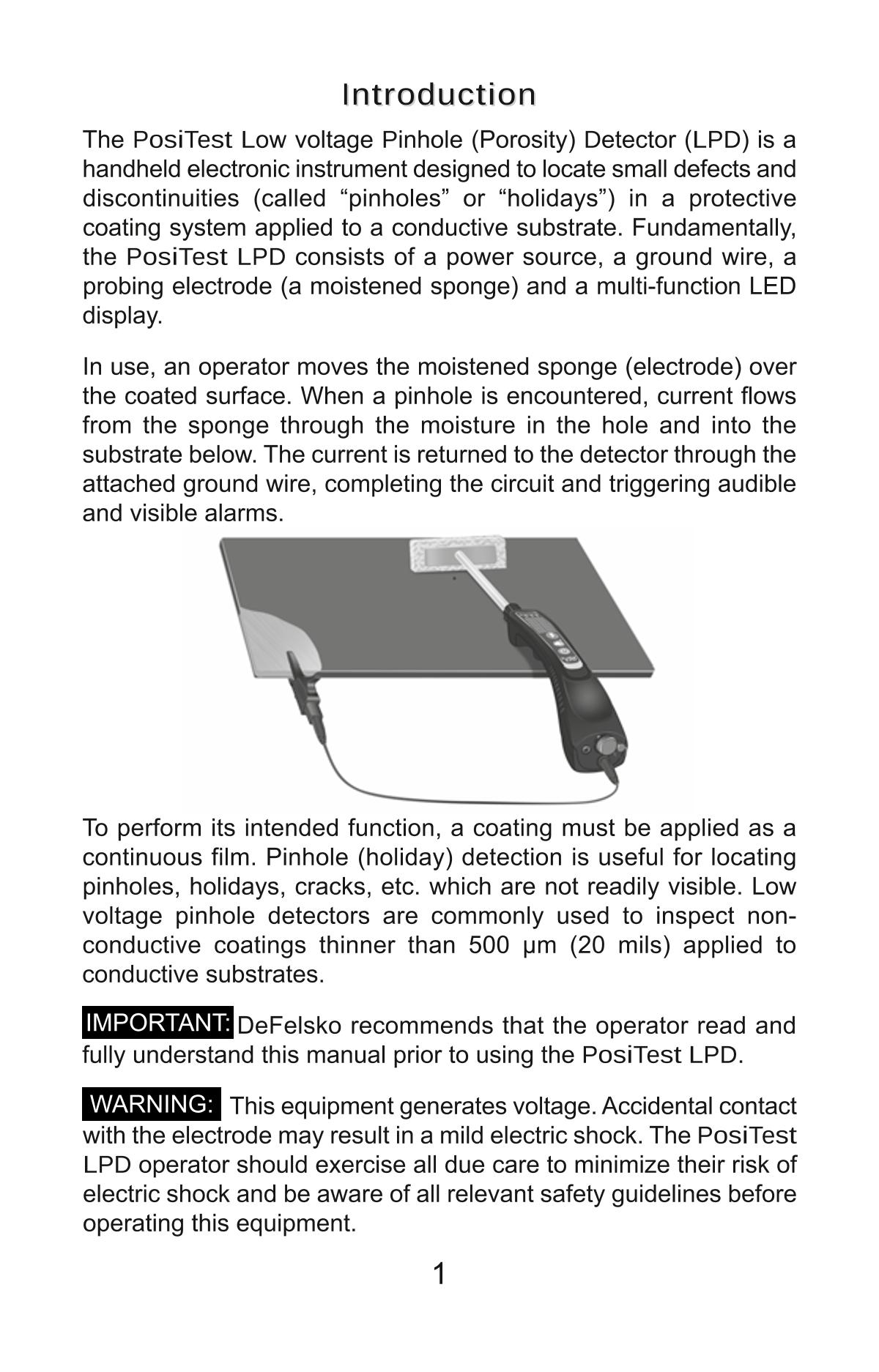 Introduction

The PosiTest Low voltage Pinhole (Porosity) Detector (LPD) is a handheld electronic instrument designed to locate small defects and discontinuities (called “pinholes” or “holidays”) in a protective coating system applied to a conductive substrate. Fundamentally, the PosiTest LPD consists of a power source, a ground wire, a probing electrode (a moistened sponge) and a multi-function LED display.

In use, an operator moves the moistened sponge (electrode) over the coated surface. When a pinhole is encountered, current flows from the sponge through the moisture in the hole and into the substrate below. The current is returned to the detector through the attached ground wire, completing the circuit and triggering audible and visible alarms.

To perform its intended function, a coating must be applied as a continuous film. Pinhole (holiday) detection is useful for locating pinholes, holidays, cracks, etc. which are not readily visible. Low voltage pinhole detectors are commonly used to inspect non-conductive coatings thinner than 500 μm (20 mils) applied to conductive substrates.

IMPORTANT: DeFelsko recommends that the operator read and fully understand this manual prior to using the PosiTest LPD.

WARNING: This equipment generates voltage. Accidental contact with the electrode may result in a mild electric shock. The PosiTest LPD operator should exercise all due care to minimize their risk of electric shock and be aware of all relevant safety guidelines before operating this equipment.

1